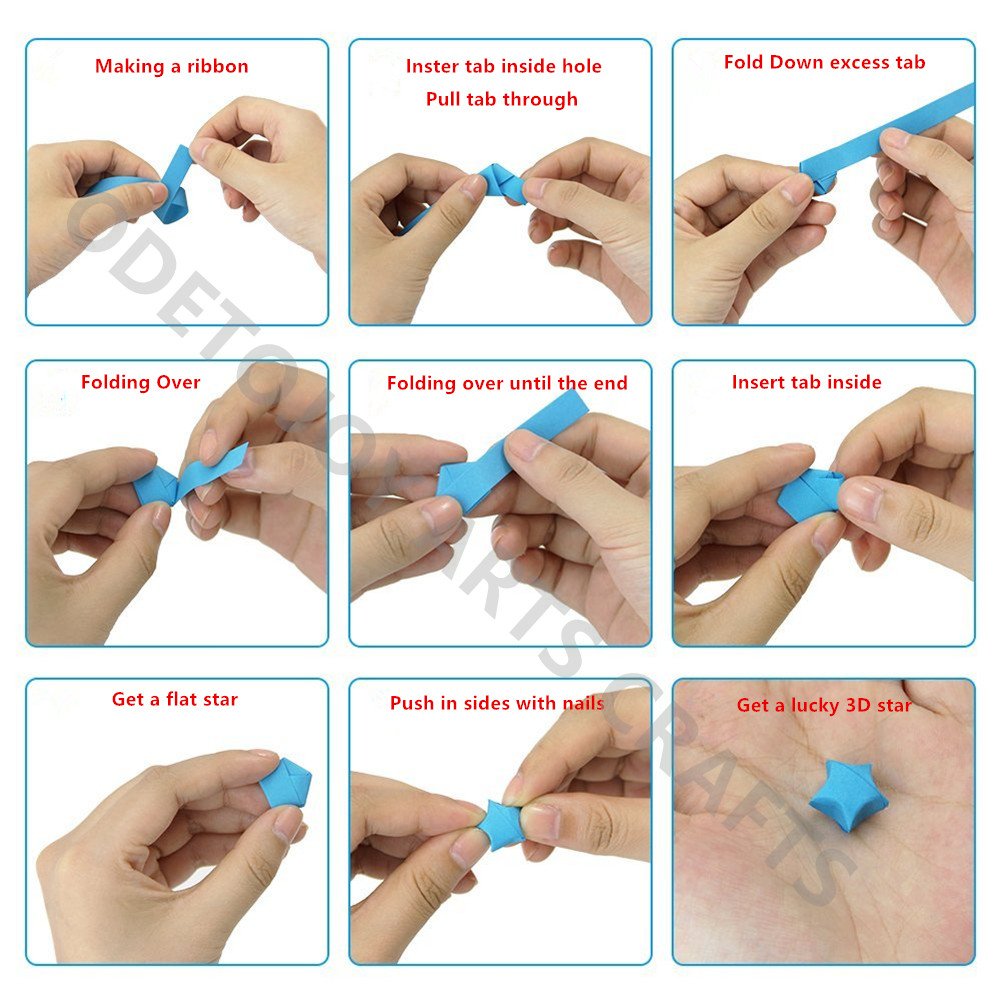 Making a ribbon

Inster tab inside hole
Pull tab through

Fold Down excess tab

Folding Over

Folding over until the end

Insert tab inside

Get a flat star

Push in sides with nails

Get a lucky 3D star

ODETOJOY ARTS CRAFTS