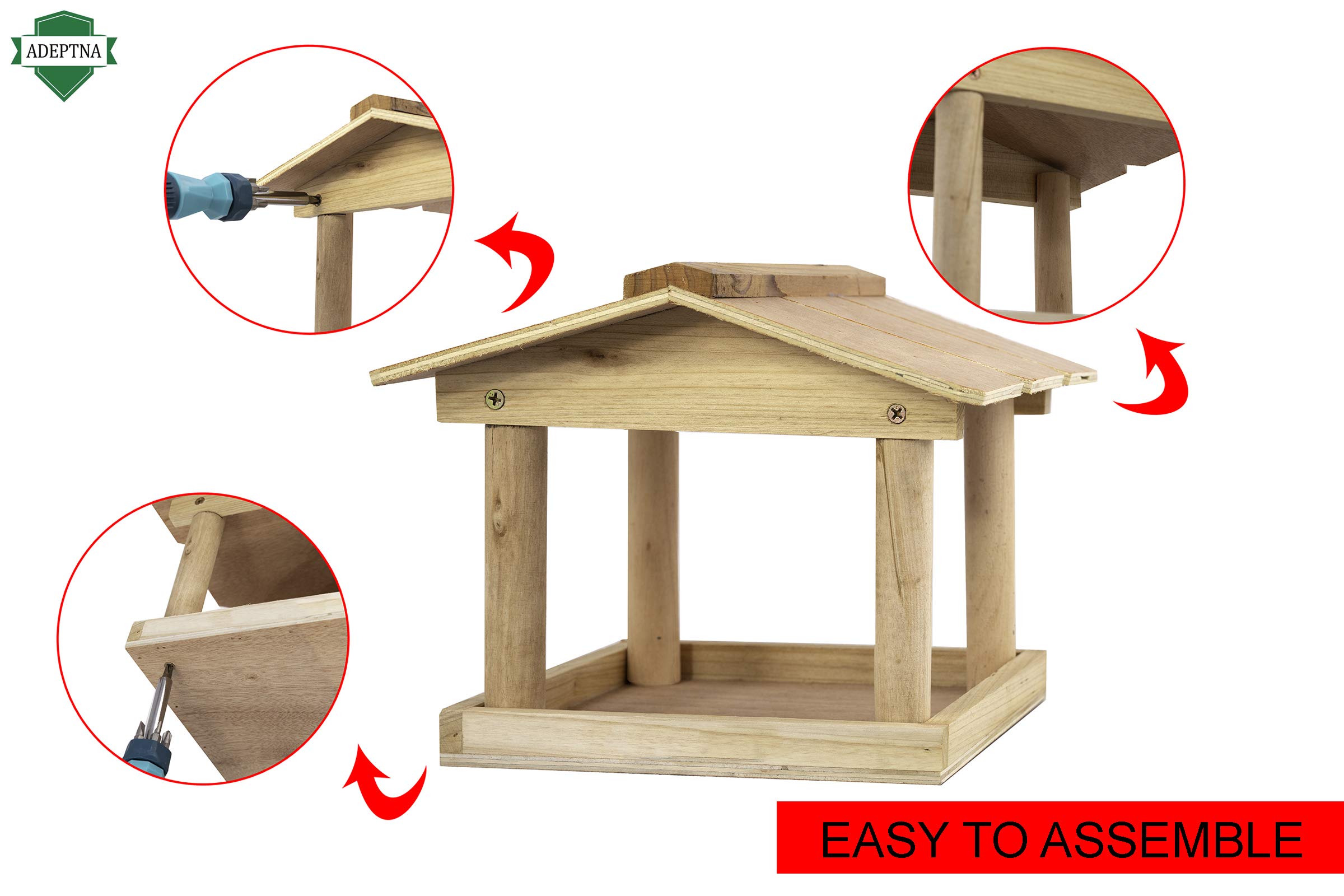 ADEPTNA

EASY TO ASSEMBLE