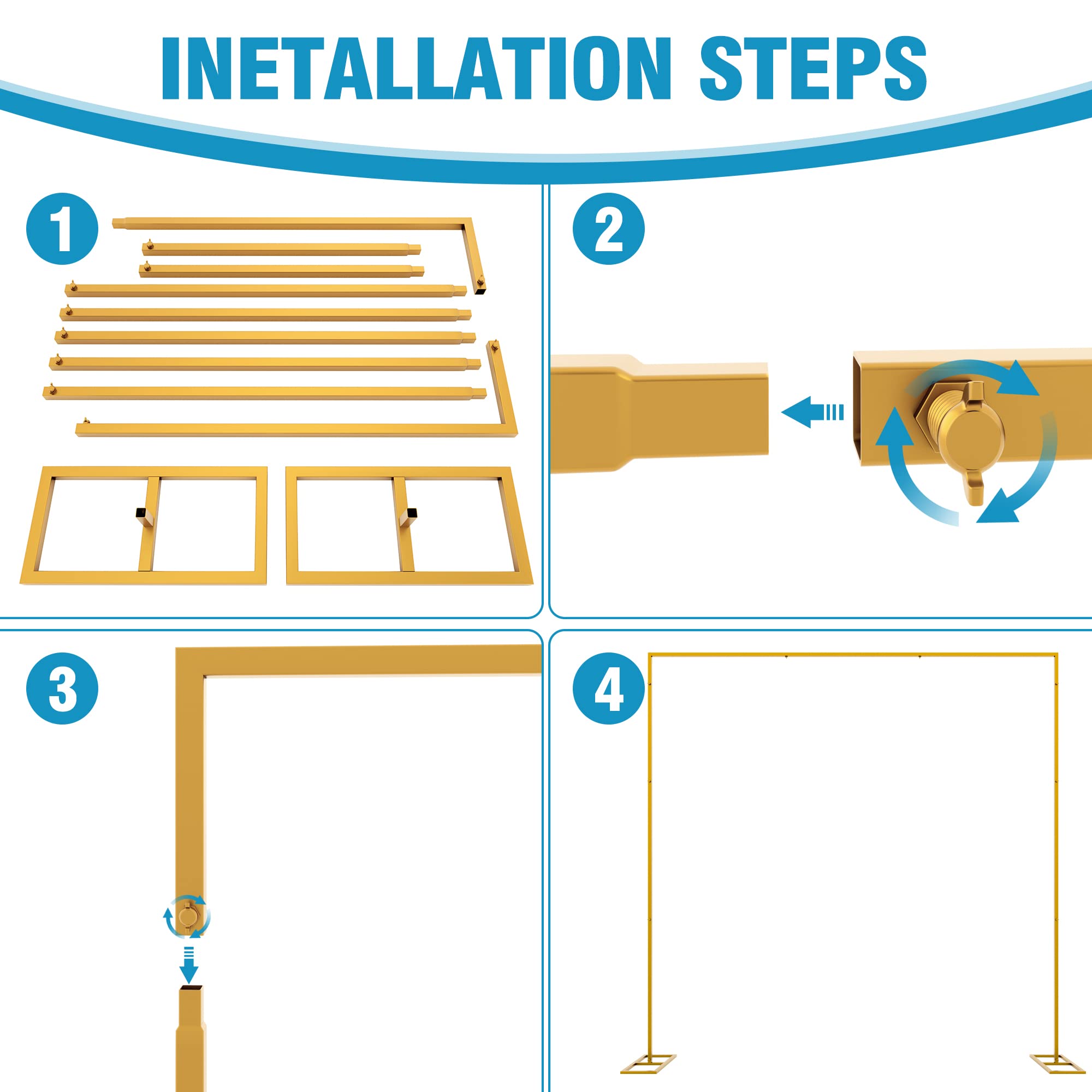 INETALLATION STEPS

1

2

3

4