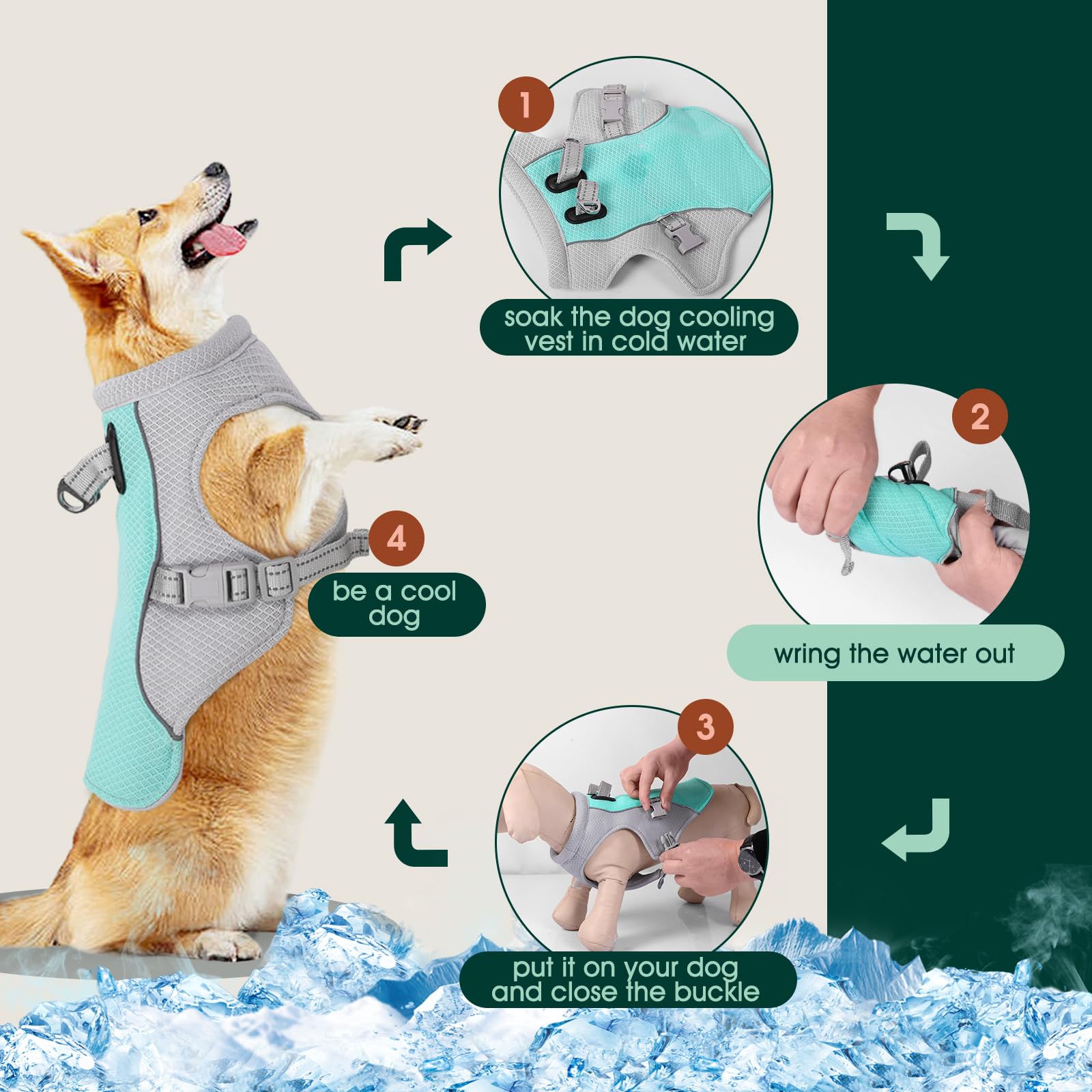 1

soak the dog cooling vest in cold water

2

wring the water out

3

put it on your dog and close the buckle

4

be a cool dog