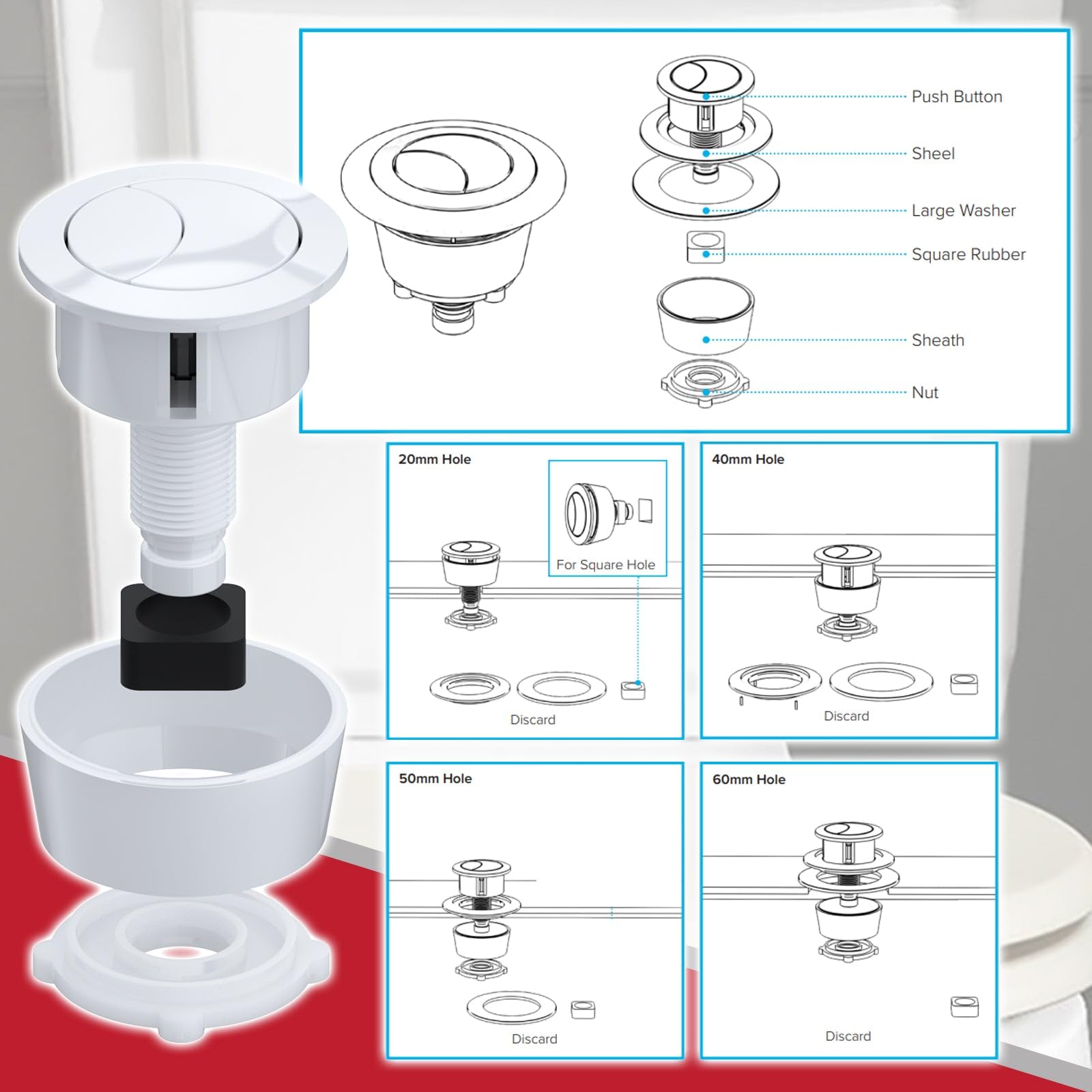 Push Button
Sheel
Large Washer
Square Rubber
Sheath
Nut

20mm Hole
For Square Hole
Discard

40mm Hole
Discard

50mm Hole
Discard

60mm Hole
Discard