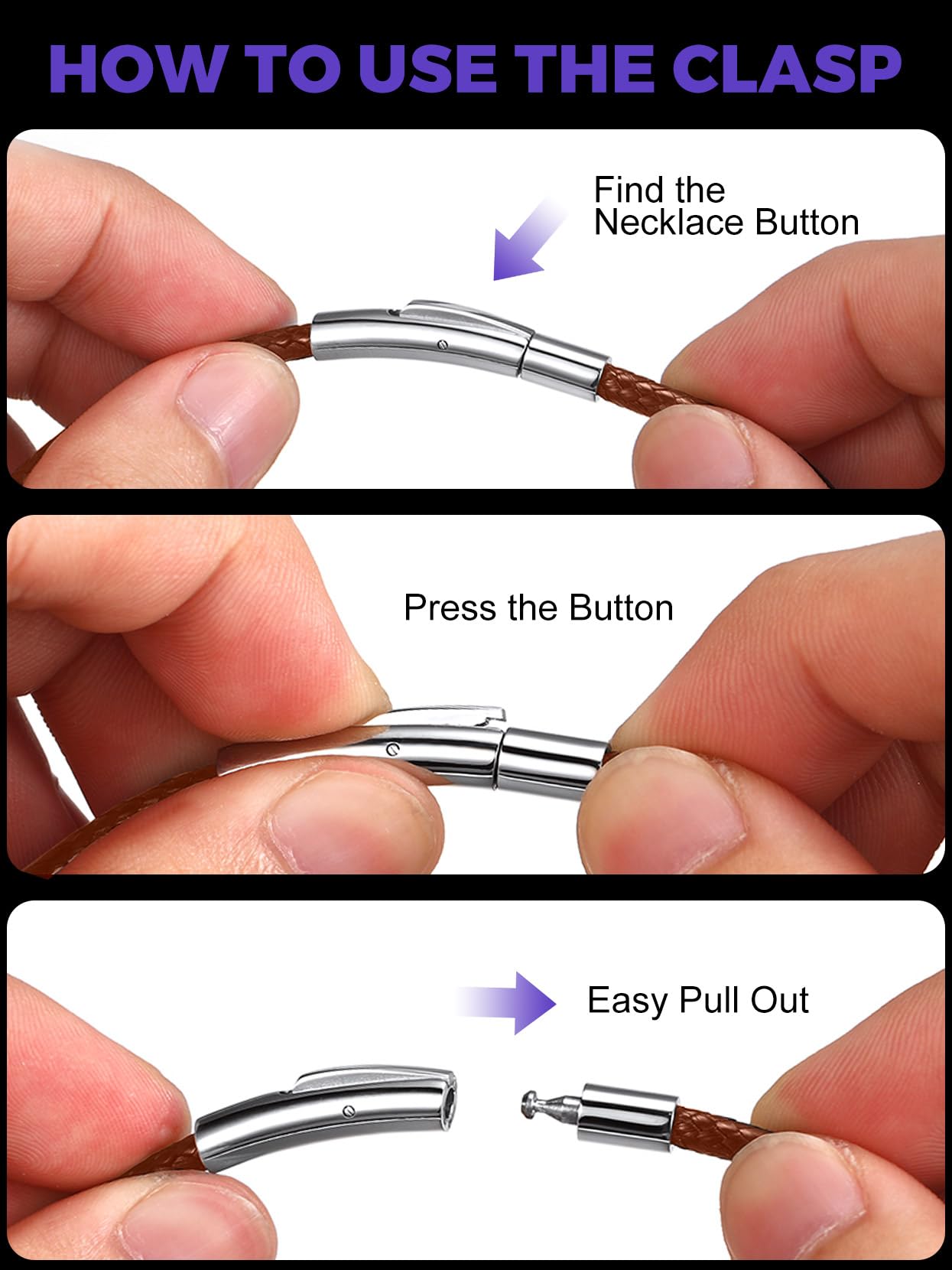 HOW TO USE THE CLASP

Find the Necklace Button

Press the Button

Easy Pull Out