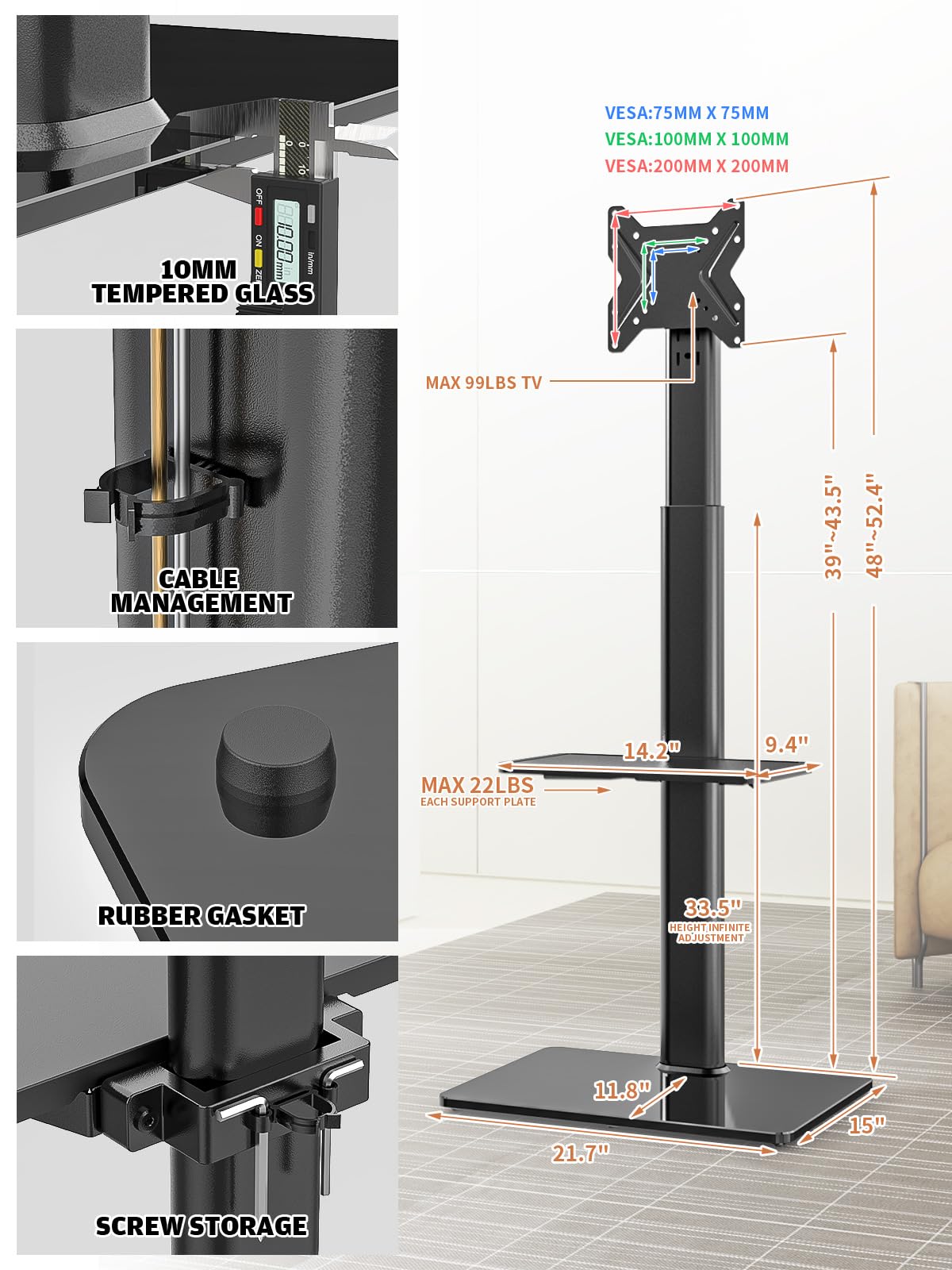 OFF
ON
ZE
in/mm
10MM
TEMPERED GLASS

CABLE
MANAGEMENT

RUBBER GASKET

SCREW STORAGE

VESA:75MM X 75MM
VESA:100MM X 100MM
VESA:200MM X 200MM

MAX 99LBS TV

39"~43.5"
48"~52.4"

14.2"
9.4"
MAX 22LBS
EACH SUPPORT PLATE

33.5"
HEIGHT INFINITE
ADJUSTMENT

11.8"
15"
21.7"