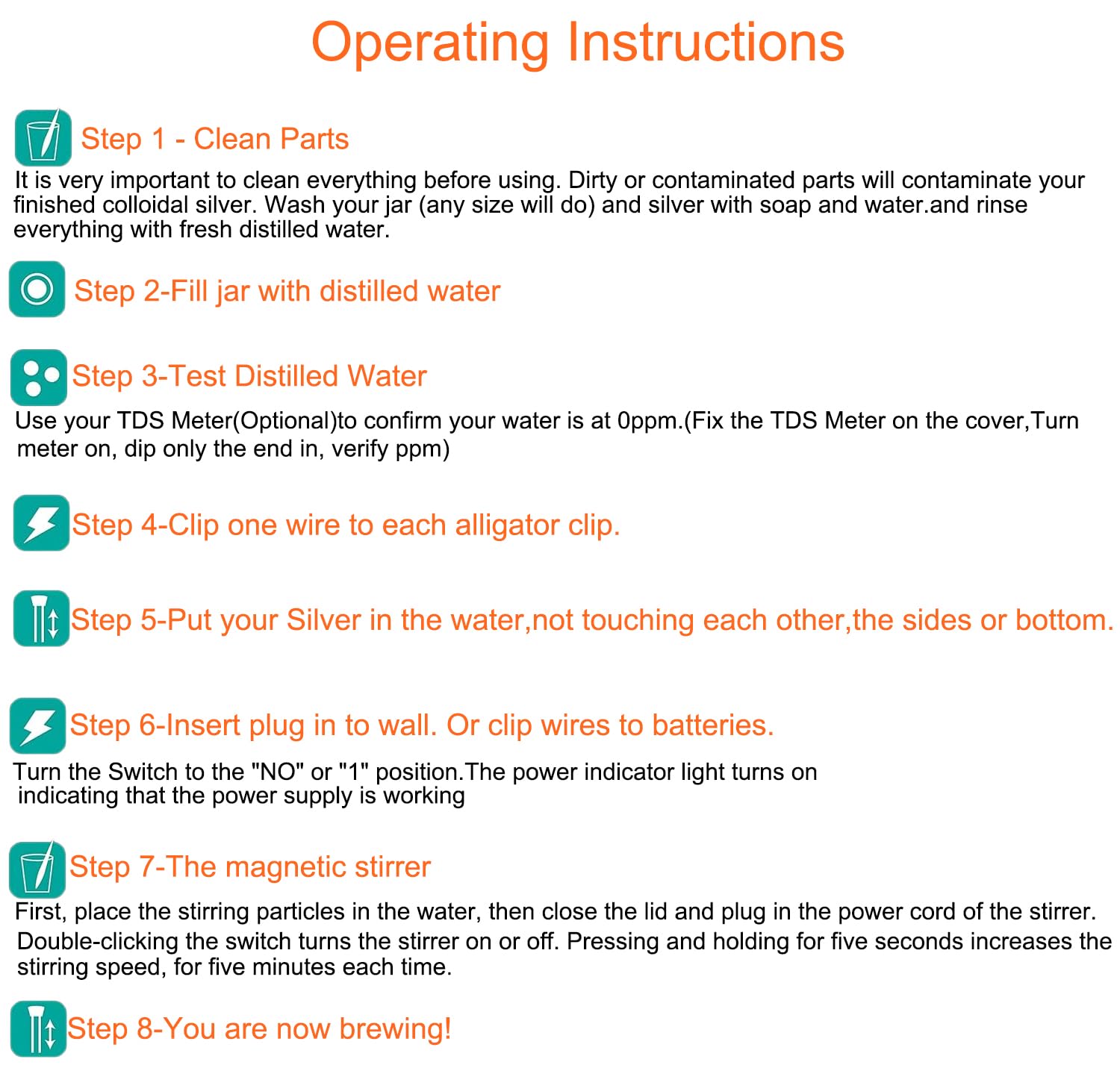 Operating Instructions

Step 1 - Clean Parts

It is very important to clean everything before using. Dirty or contaminated parts will contaminate your finished colloidal silver. Wash your jar (any size will do) and silver with soap and water.and rinse everything with fresh distilled water.

Step 2-Fill jar with distilled water

Step 3-Test Distilled Water

Use your TDS Meter(Optional)to confirm your water is at 0ppm.(Fix the TDS Meter on the cover,Turn meter on, dip only the end in, verify ppm)

Step 4-Clip one wire to each alligator clip.

Step 5-Put your Silver in the water,not touching each other,the sides or bottom.

Step 6-Insert plug in to wall. Or clip wires to batteries.

Turn the Switch to the "NO" or "1" position.The power indicator light turns on indicating that the power supply is working

Step 7-The magnetic stirrer

First, place the stirring particles in the water, then close the lid and plug in the power cord of the stirrer. Double-clicking the switch turns the stirrer on or off. Pressing and holding for five seconds increases the stirring speed, for five minutes each time.

Step 8-You are now brewing!