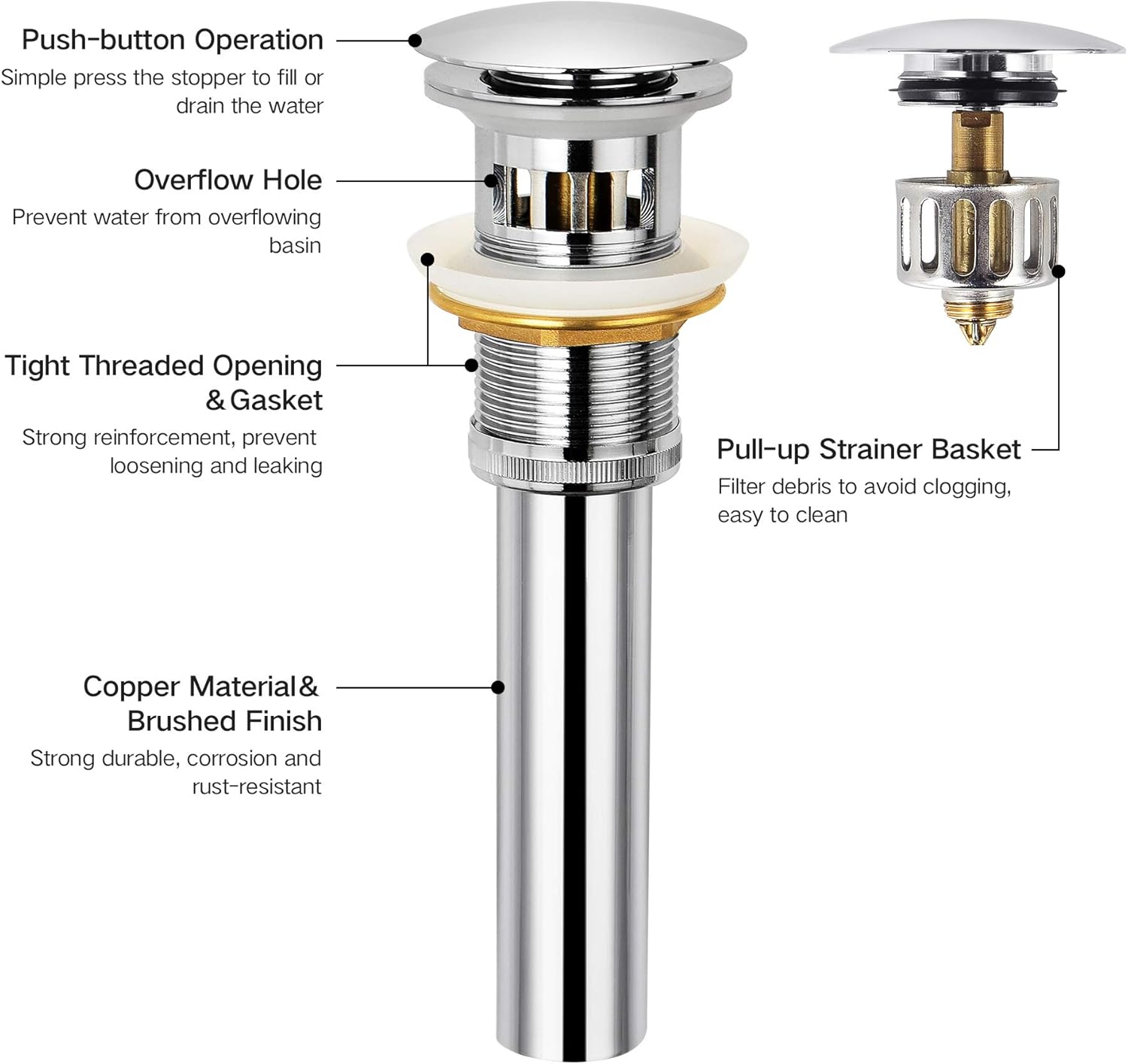 Push-button Operation

Simple press the stopper to fill or drain the water

Overflow Hole

Prevent water from overflowing basin

Tight Threaded Opening & Gasket

Strong reinforcement, prevent loosening and leaking

Copper Material& Brushed Finish

Strong durable, corrosion and rust-resistant

Pull-up Strainer Basket

Filter debris to avoid clogging, easy to clean