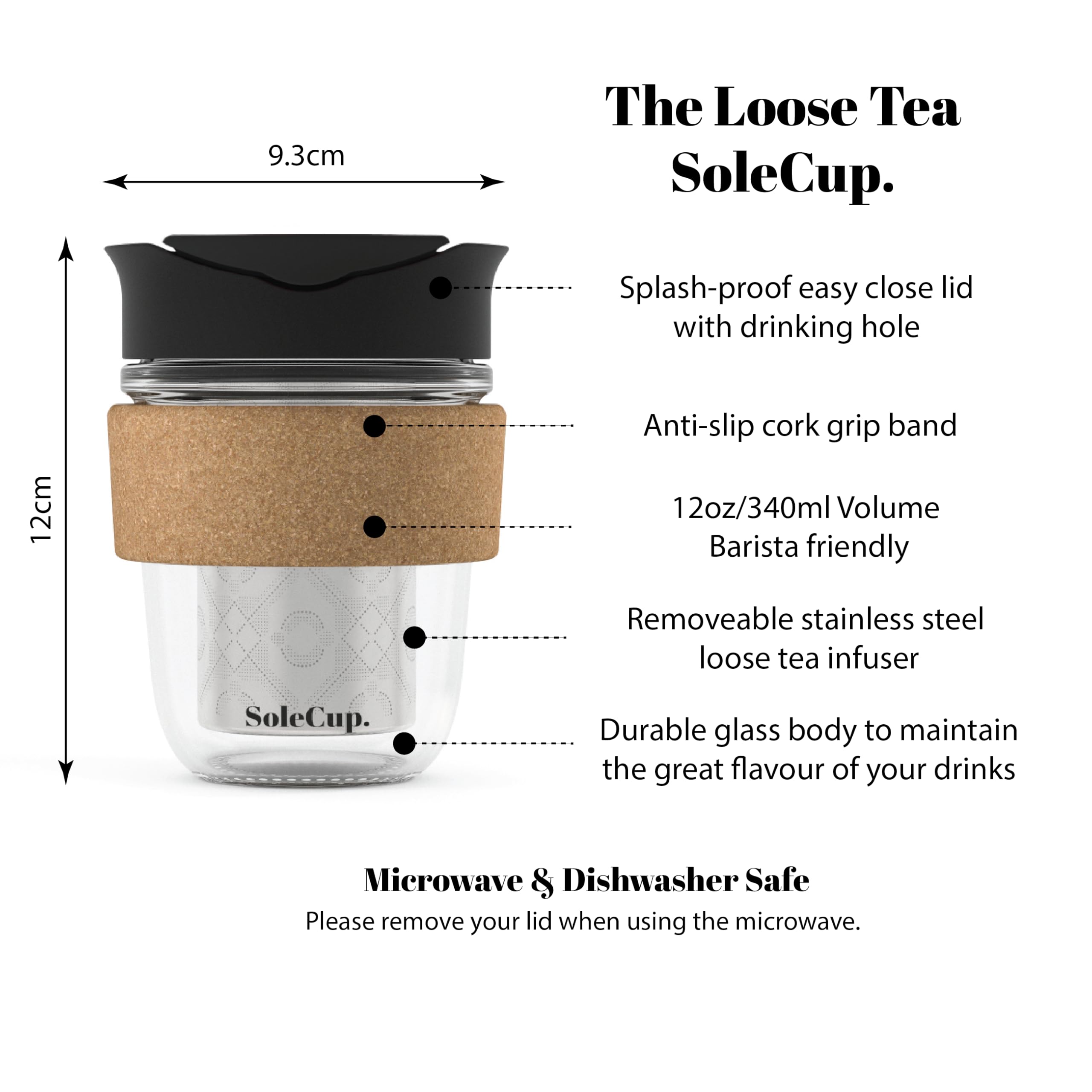 The Loose Tea SoleCup.

9.3cm

12cm

Splash-proof easy close lid with drinking hole

Anti-slip cork grip band

12oz/340ml Volume
Barista friendly

Removeable stainless steel loose tea infuser

SoleCup.

Durable glass body to maintain the great flavour of your drinks

Microwave & Dishwasher Safe
Please remove your lid when using the microwave.