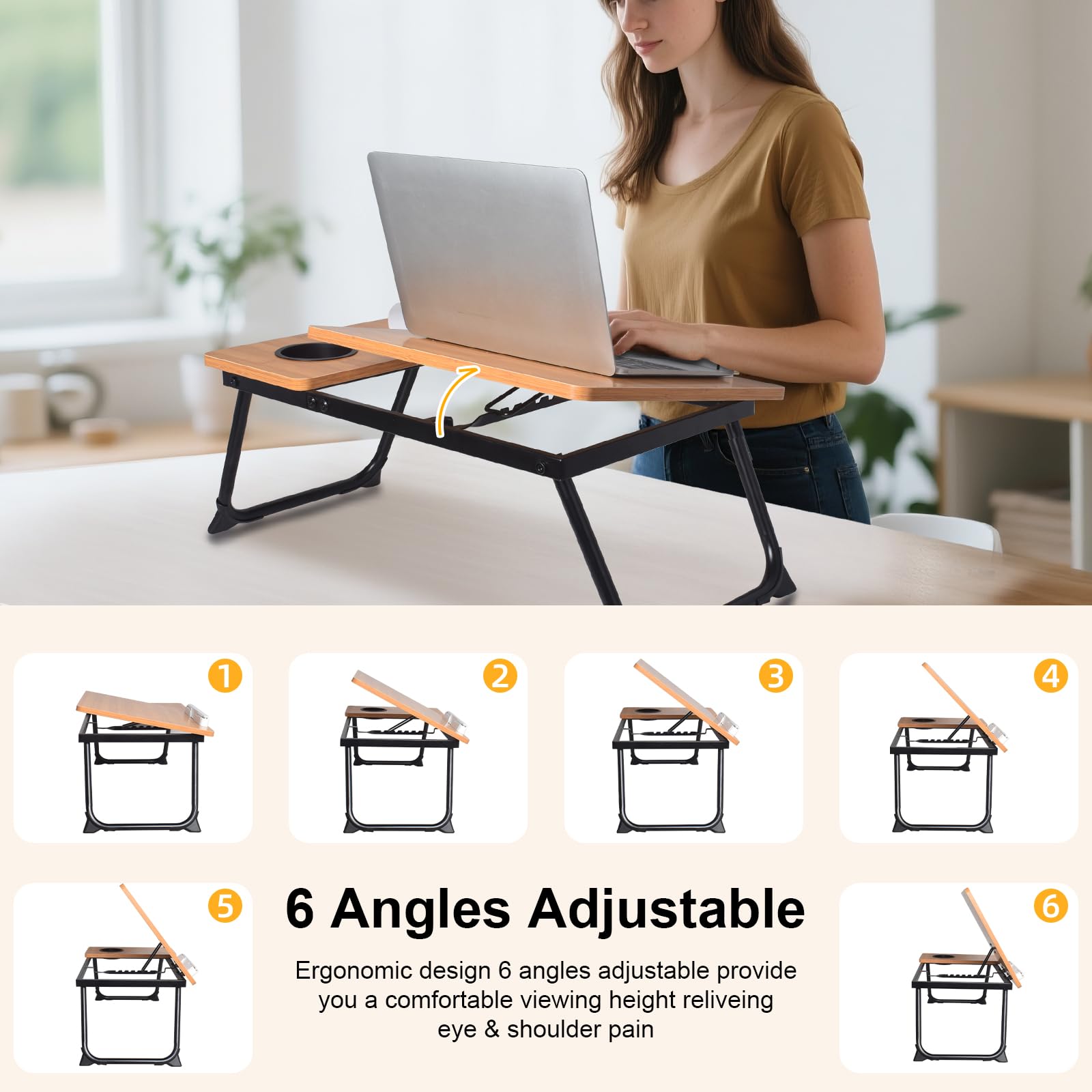 1

2

3

4

5

6 Angles Adjustable

Ergonomic design 6 angles adjustable provide you a comfortable viewing height reliveing eye & shoulder pain

6