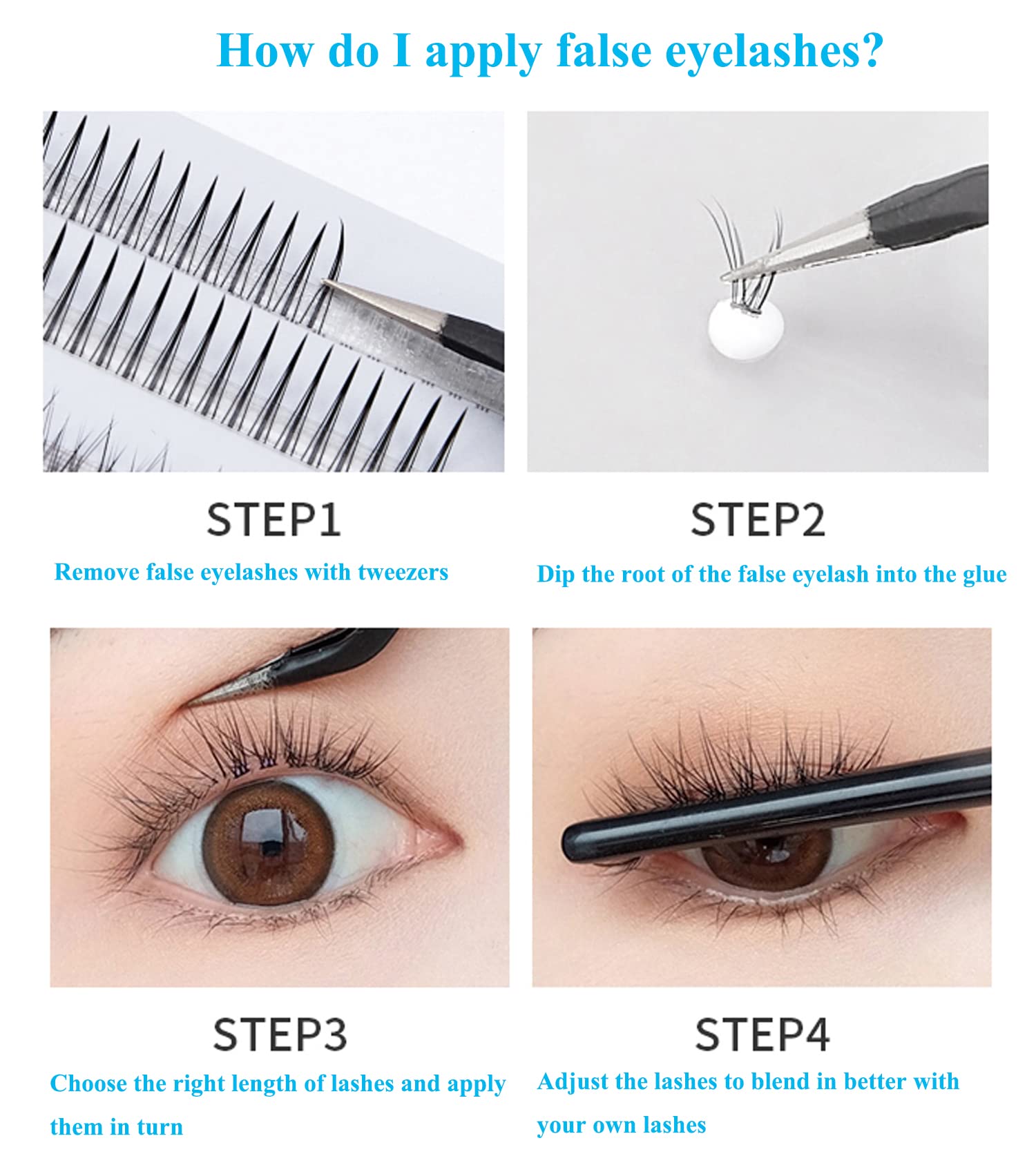 How do I apply false eyelashes?

STEP1

Remove false eyelashes with tweezers

STEP2

Dip the root of the false eyelash into the glue

STEP3

Choose the right length of lashes and apply them in turn

STEP4

Adjust the lashes to blend in better with your own lashes