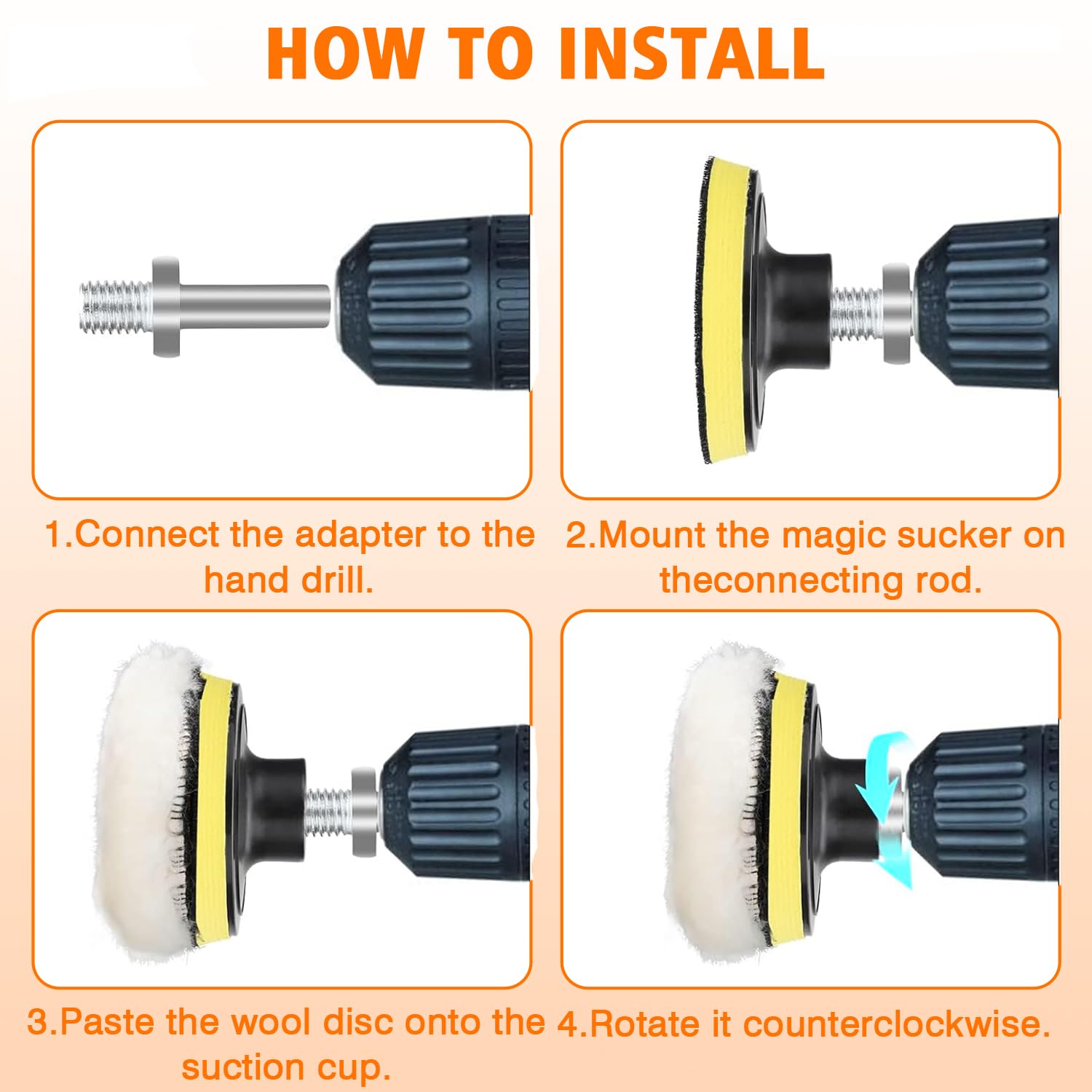 HOW TO INSTALL

1.Connect the adapter to the hand drill.

2.Mount the magic sucker on theconnecting rod.

3.Paste the wool disc onto the suction cup.

4.Rotate it counterclockwise.