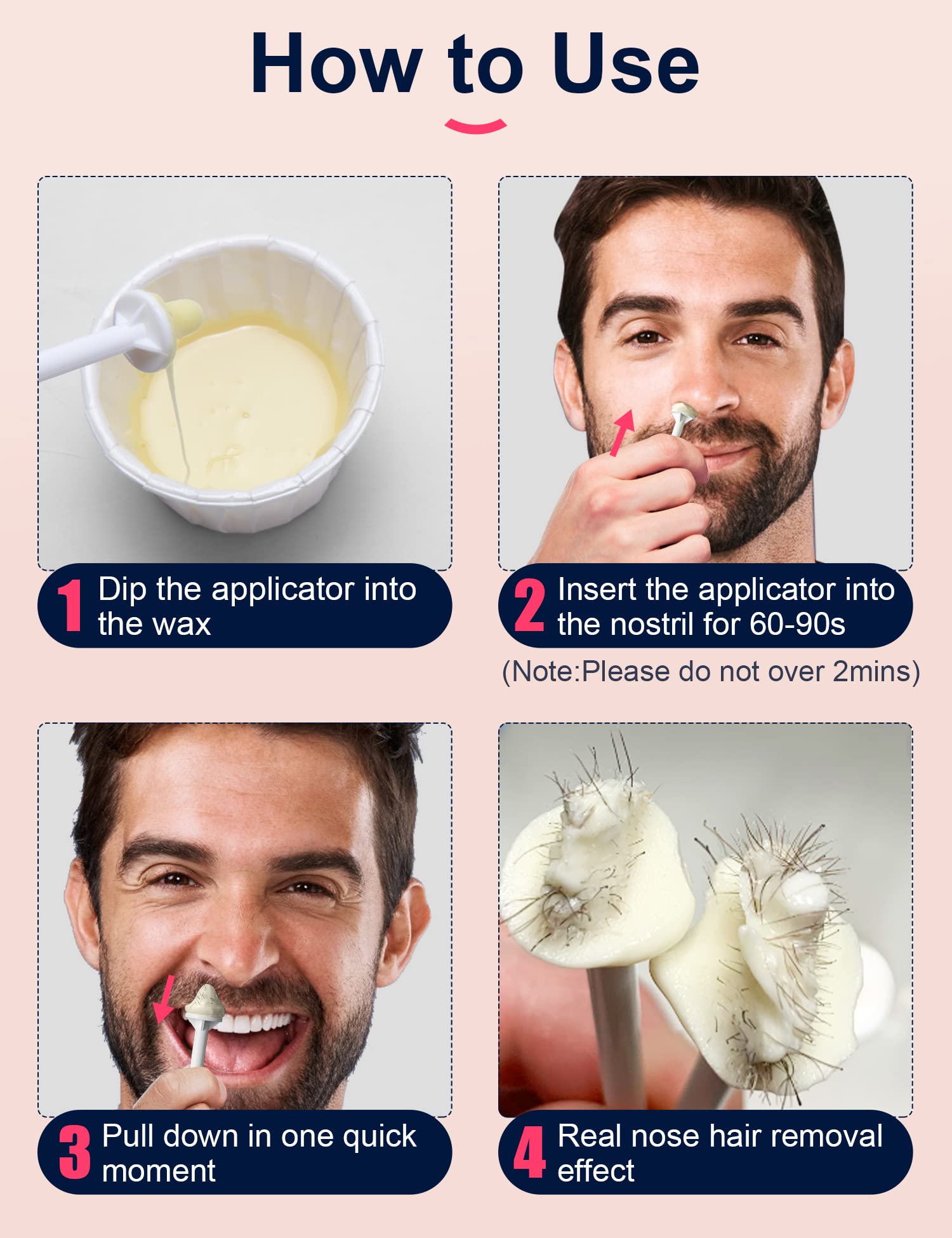 How to Use

1 Dip the applicator into the wax

2 Insert the applicator into the nostril for 60-90s

(Note:Please do not over 2mins)

3 Pull down in one quick moment

4 Real nose hair removal effect