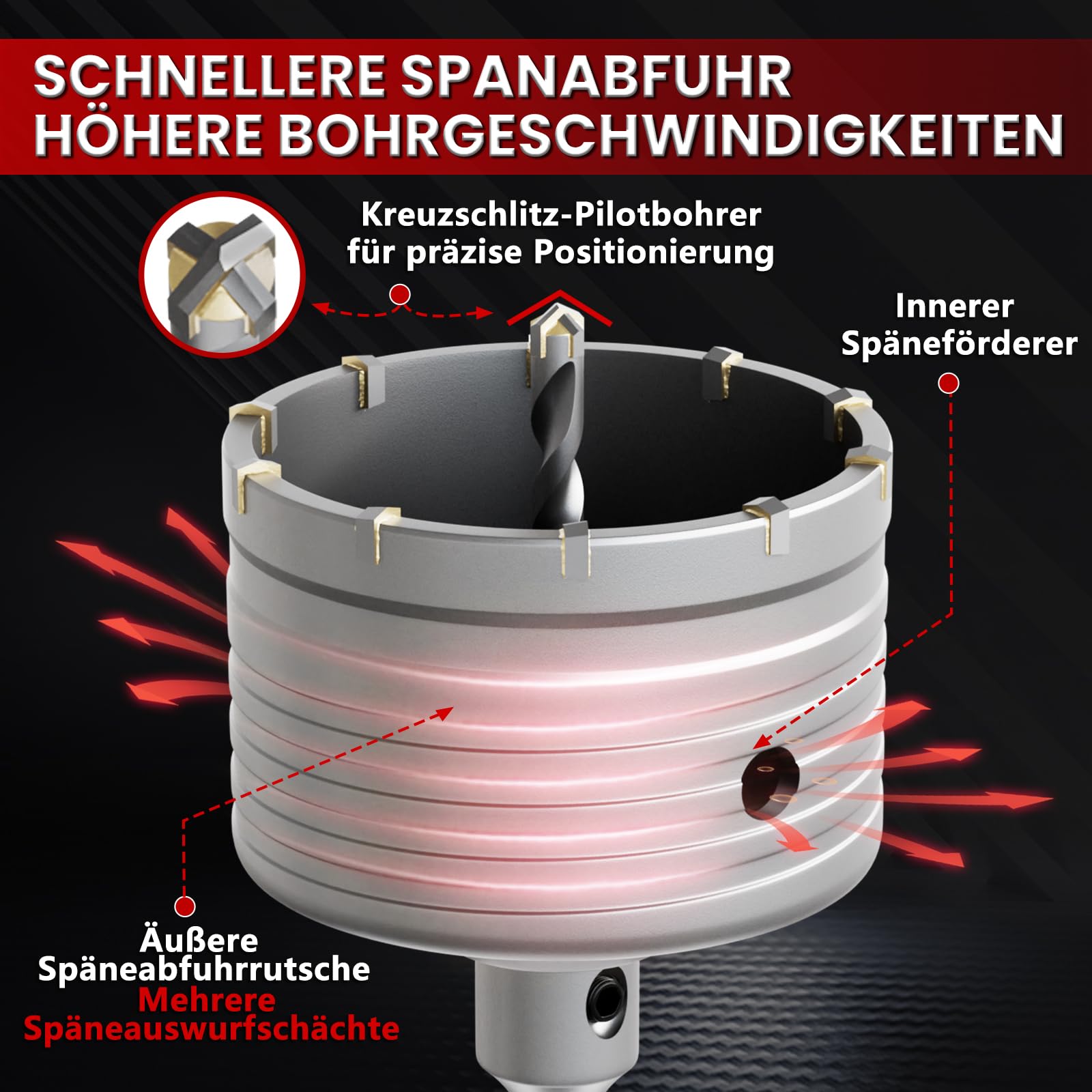 SCHNELLERE SPANABFUHR
HÖHERE BOHRGESCHWINDIGKEITEN

Kreuzschlitz-Pilotbohrer
für präzise Positionierung

Innerer
Späneförderer

Äußere
Späneabfuhrrutsche
Mehrere
Späneauswurfschächte