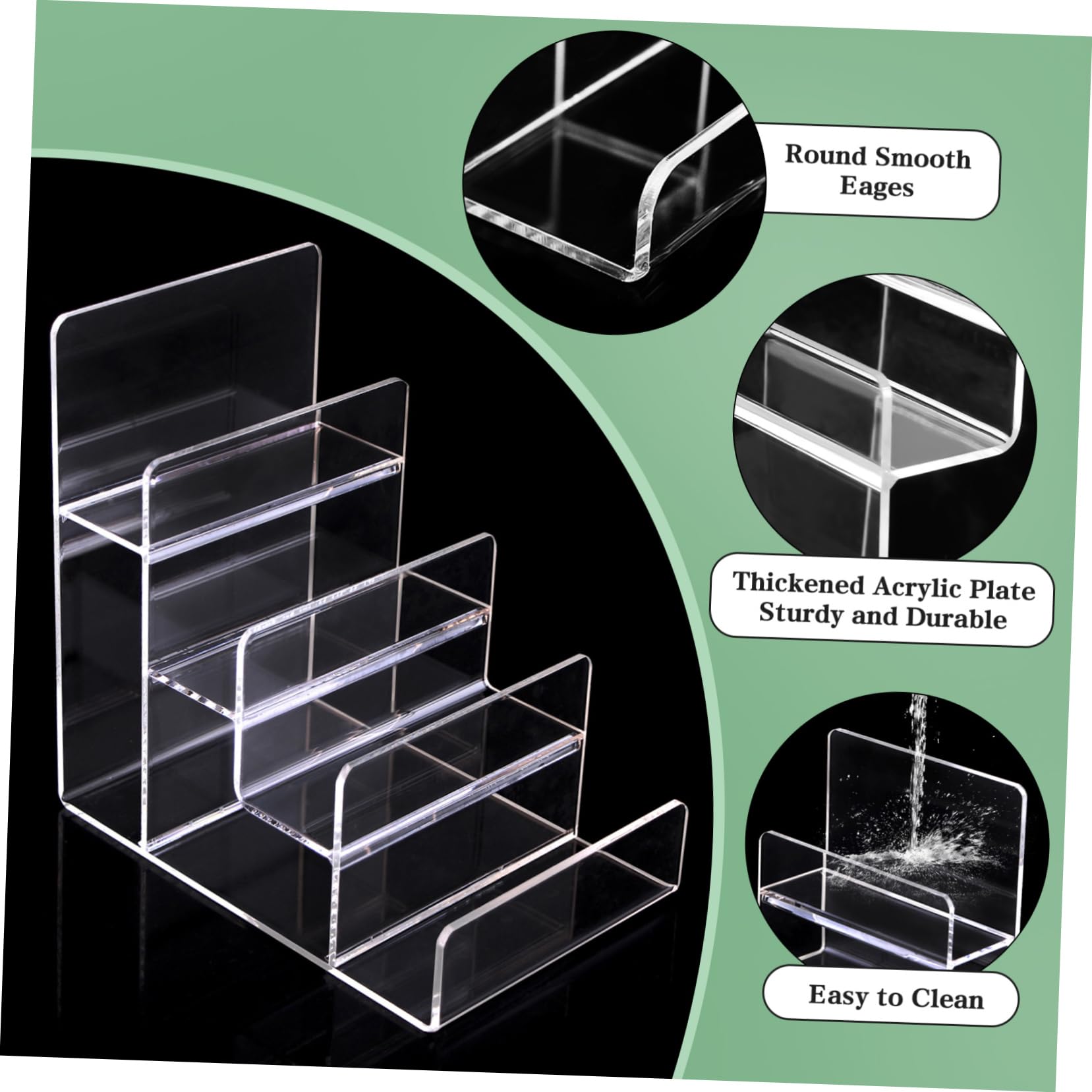 Round Smooth Eages

Thickened Acrylic Plate Sturdy and Durable

Easy to Clean