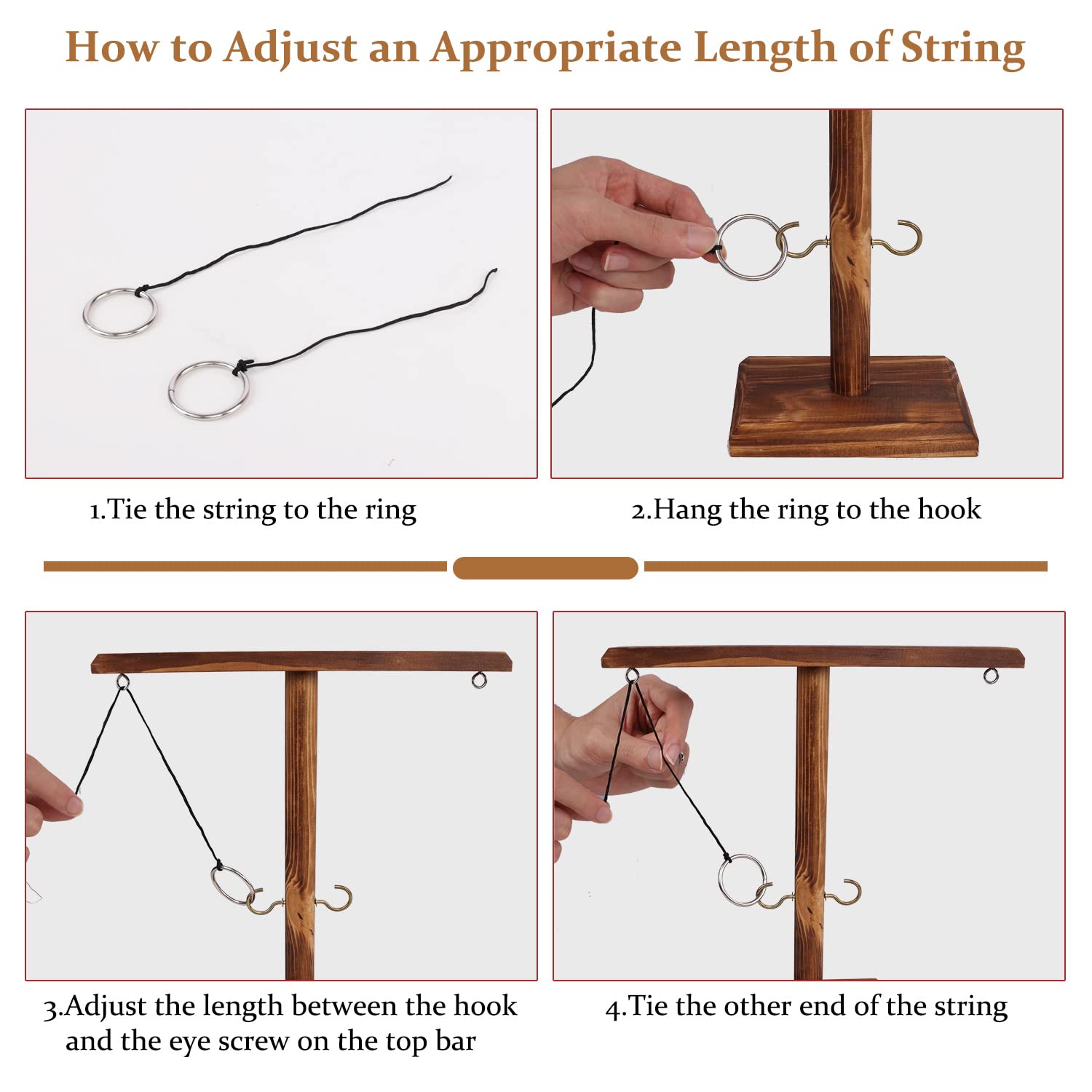 How to Adjust an Appropriate Length of String

1.Tie the string to the ring

2.Hang the ring to the hook

3.Adjust the length between the hook and the eye screw on the top bar

4.Tie the other end of the string