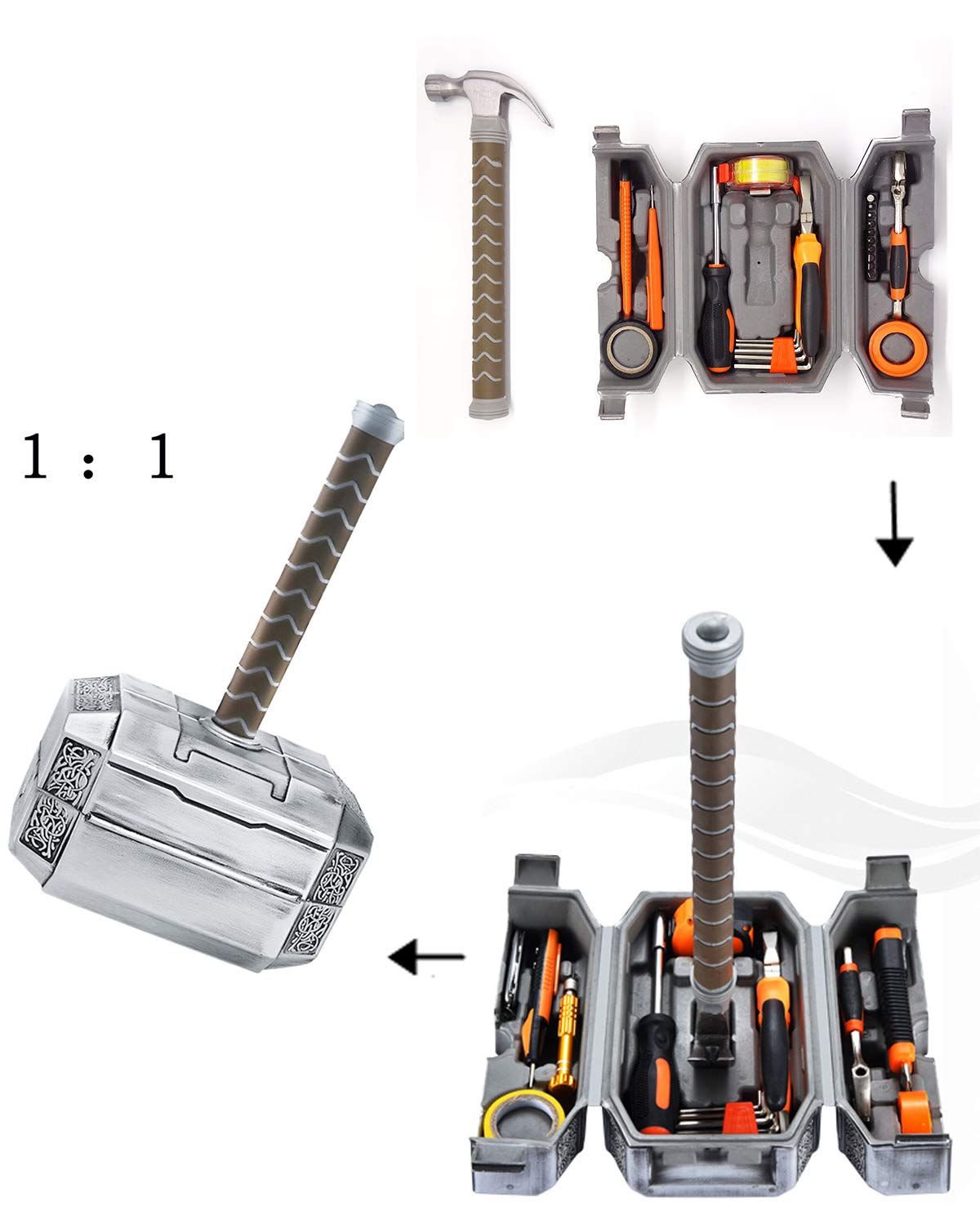 1 : 1