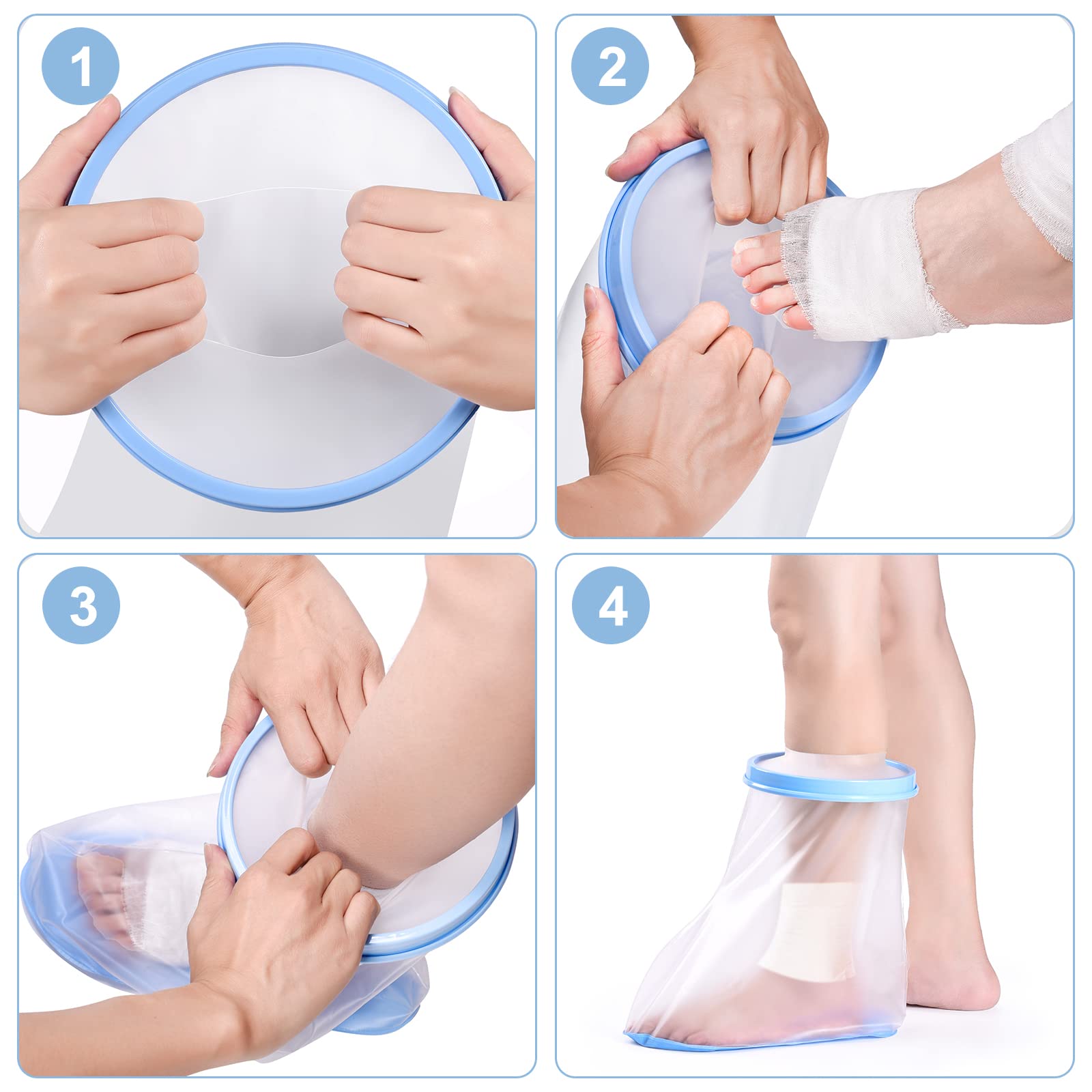 1

2

3

4