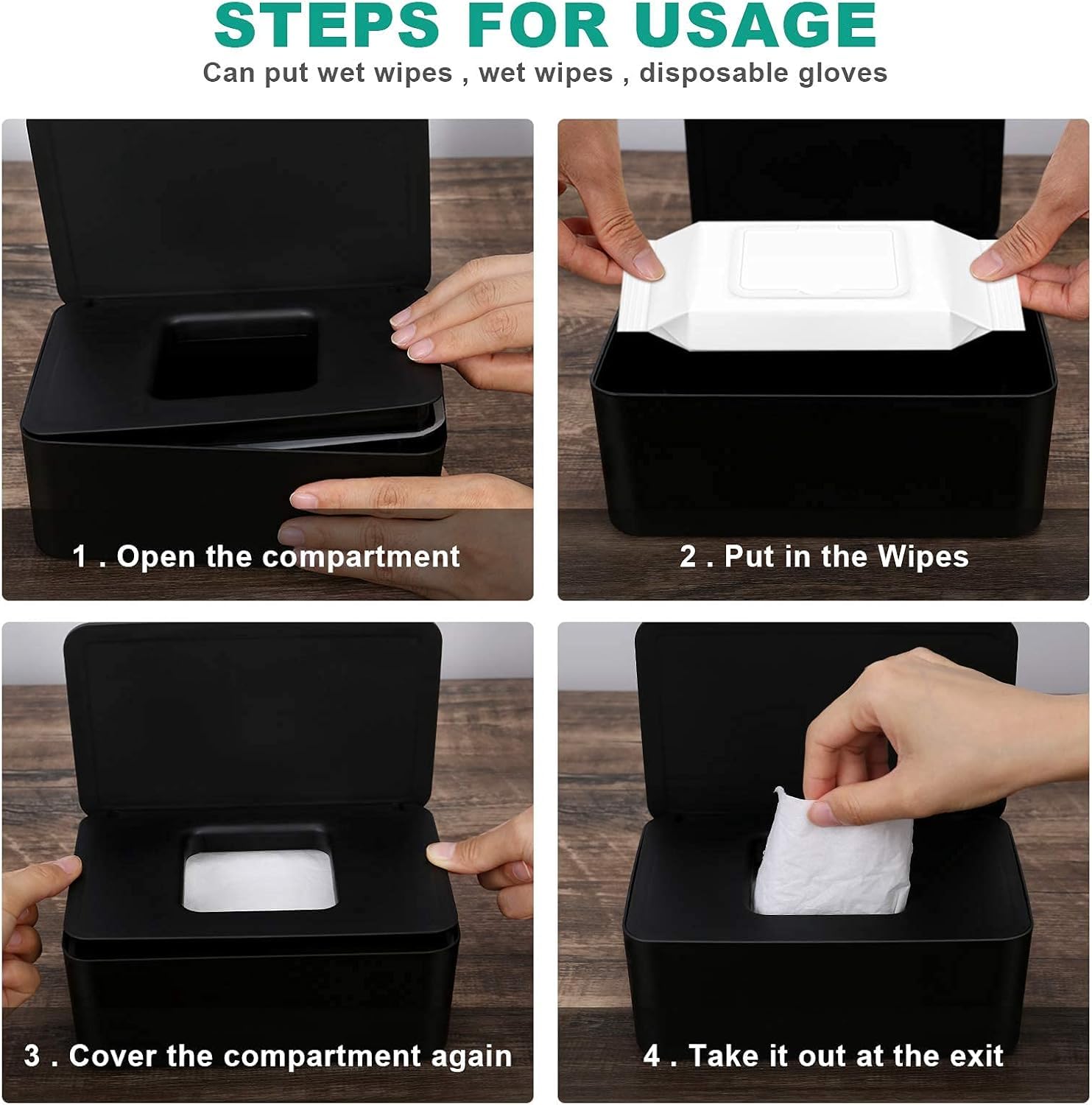 STEPS FOR USAGE

Can put wet wipes , wet wipes , disposable gloves

1 . Open the compartment

2 . Put in the Wipes

3 . Cover the compartment again

4 . Take it out at the exit