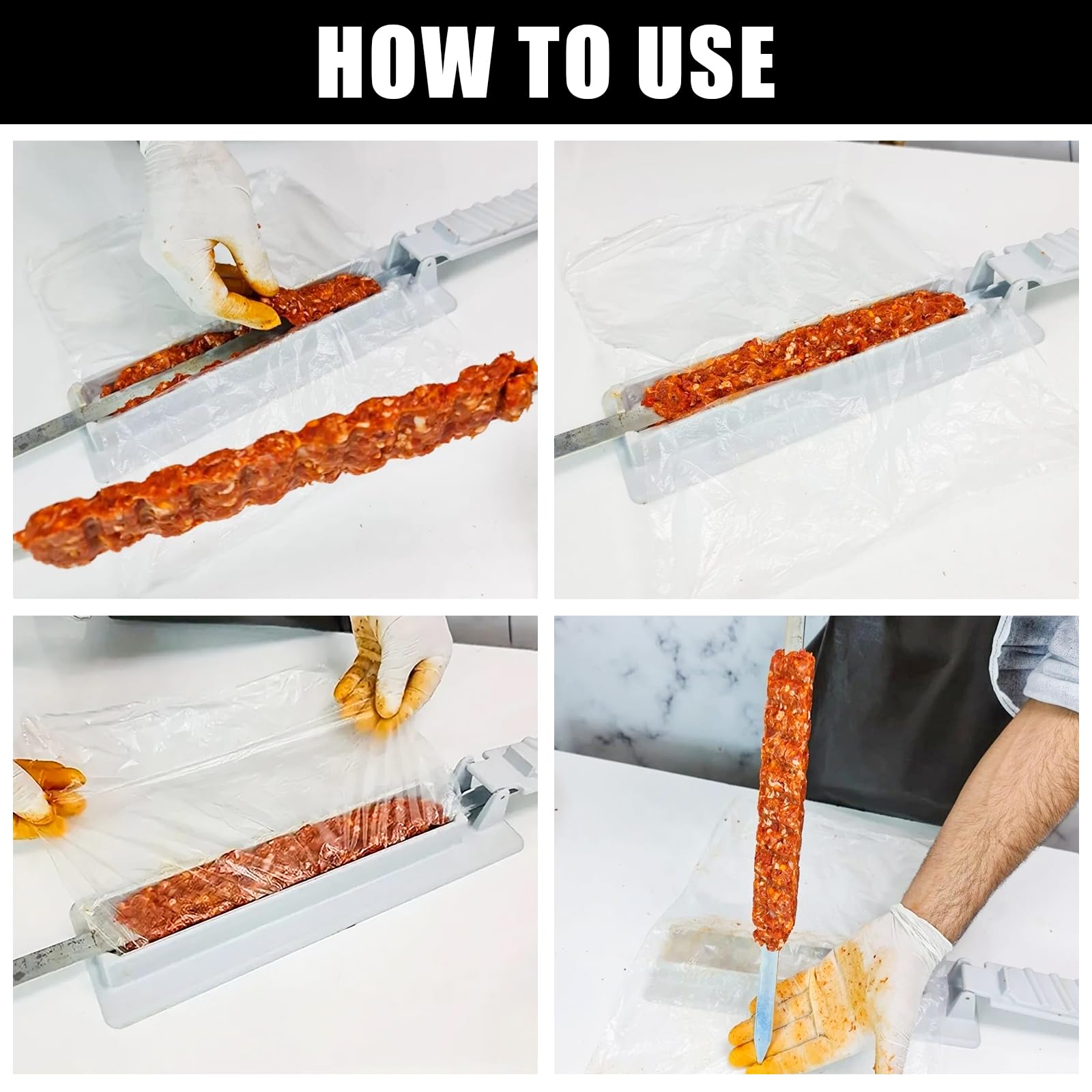 HOW TO USE