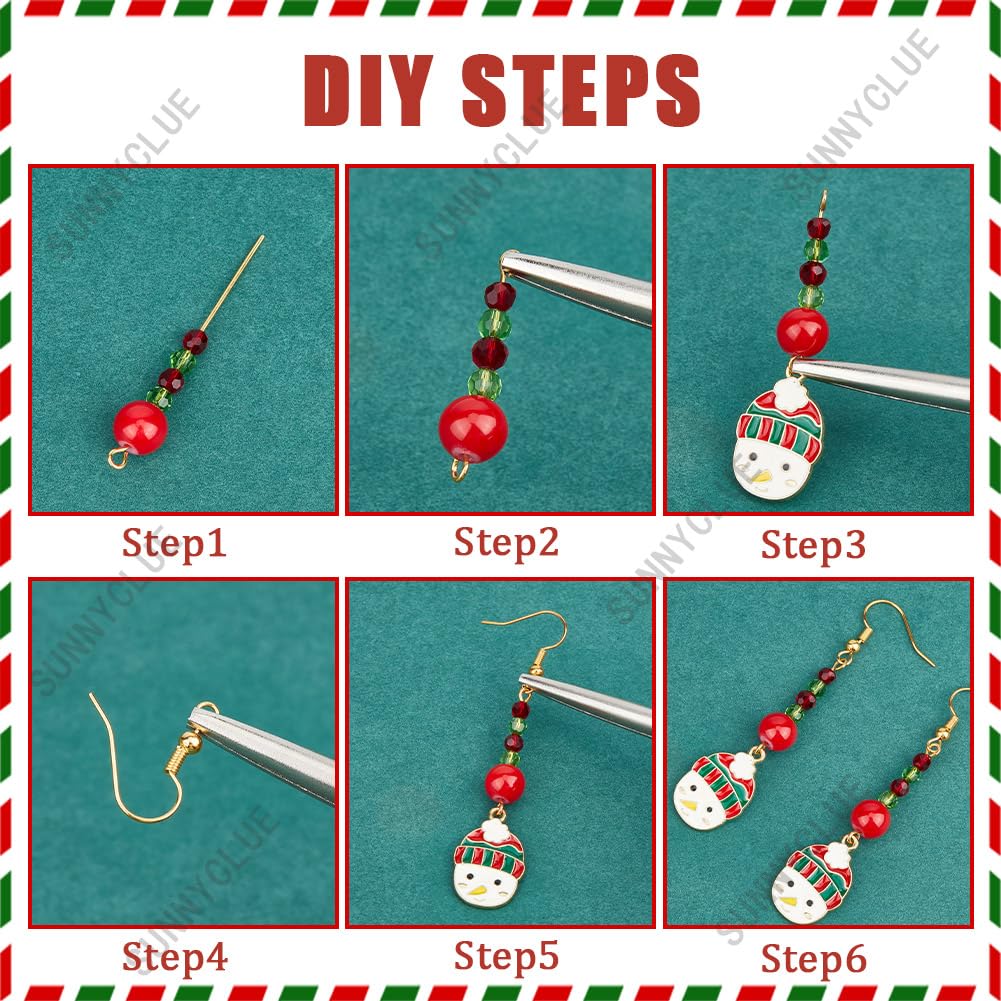 DIY STEPS

SUNNYCLUE

Step1

Step2

Step3

Step4

Step5

Step6