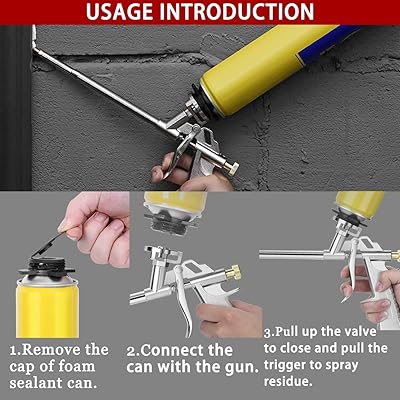 USAGE INTRODUCTION

1.Remove the cap of foam sealant can.

2.Connect the can with the gun.

3.Pull up the valve to close and pull the trigger to spray residue.