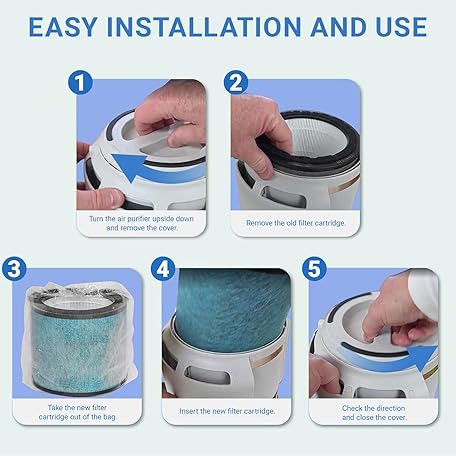 EASY INSTALLATION AND USE

1
Turn the air purifier upside down and remove the cover.

2
Remove the old filter cartridge.

3
Take the new filter cartridge out of the bag.

4
Insert the new filter cartridge.

5
Check the direction and close the cover.