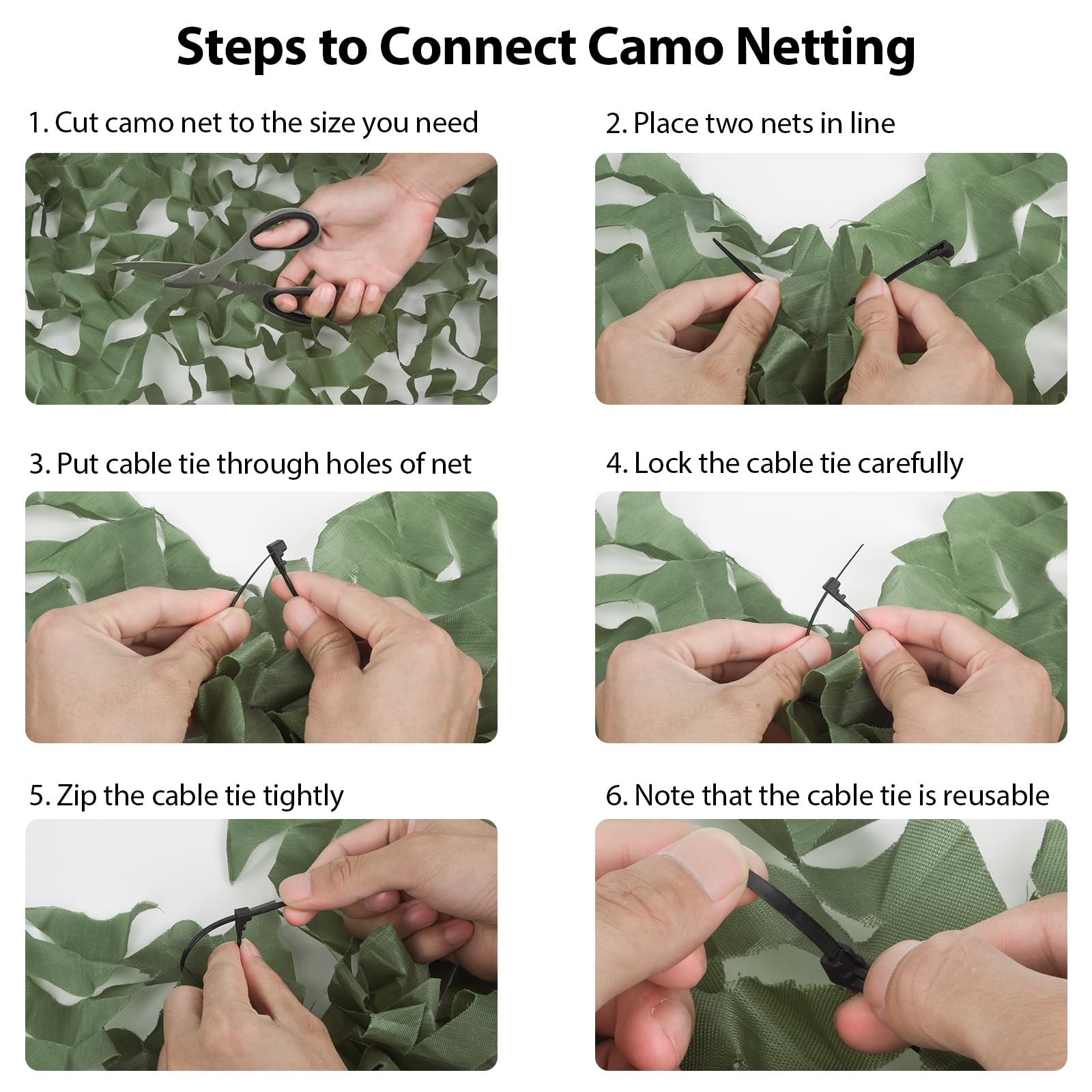 Steps to Connect Camo Netting

1. Cut camo net to the size you need

2. Place two nets in line

3. Put cable tie through holes of net

4. Lock the cable tie carefully

5. Zip the cable tie tightly

6. Note that the cable tie is reusable