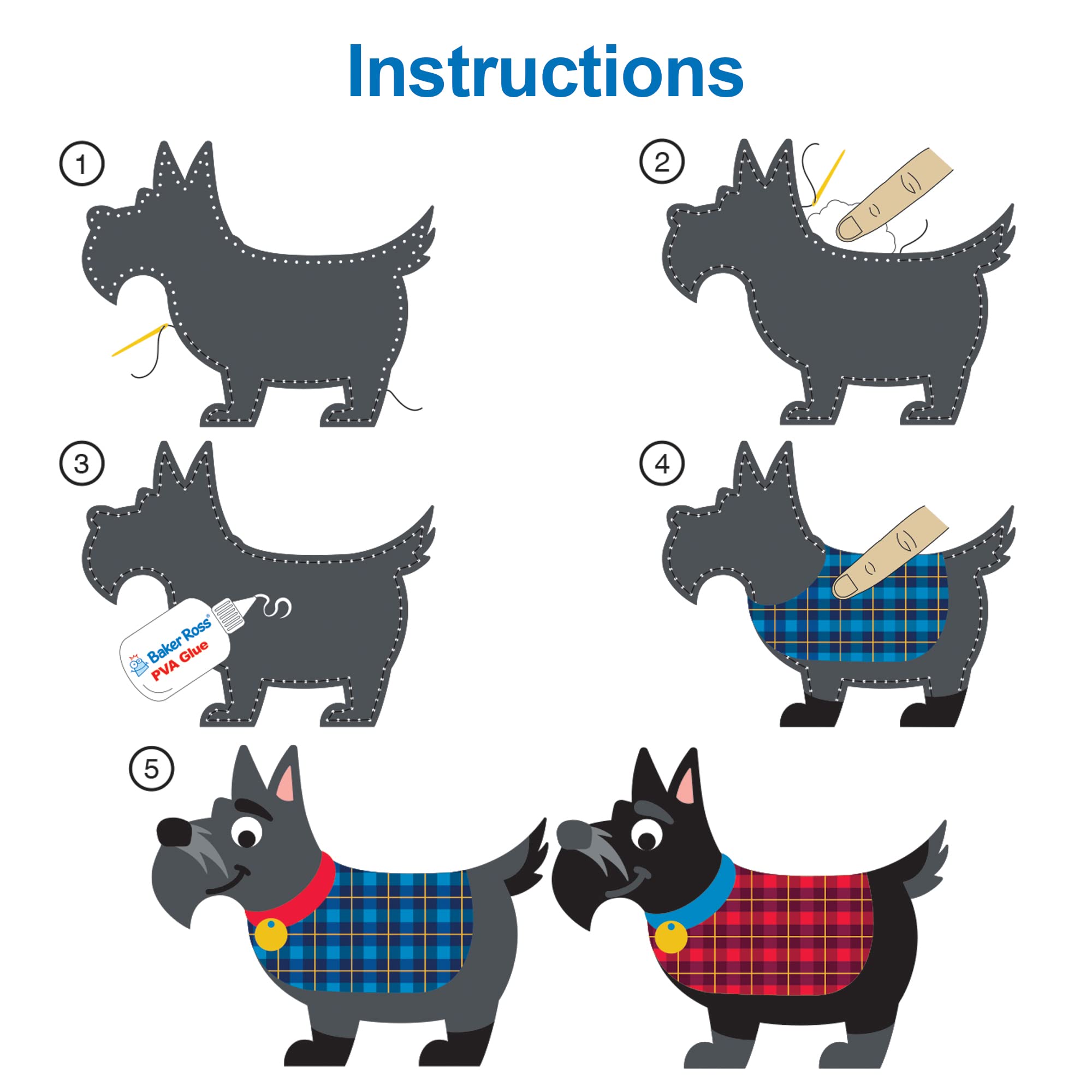 Instructions

1

2

3

Baker Ross®
PVA Glue

4

5