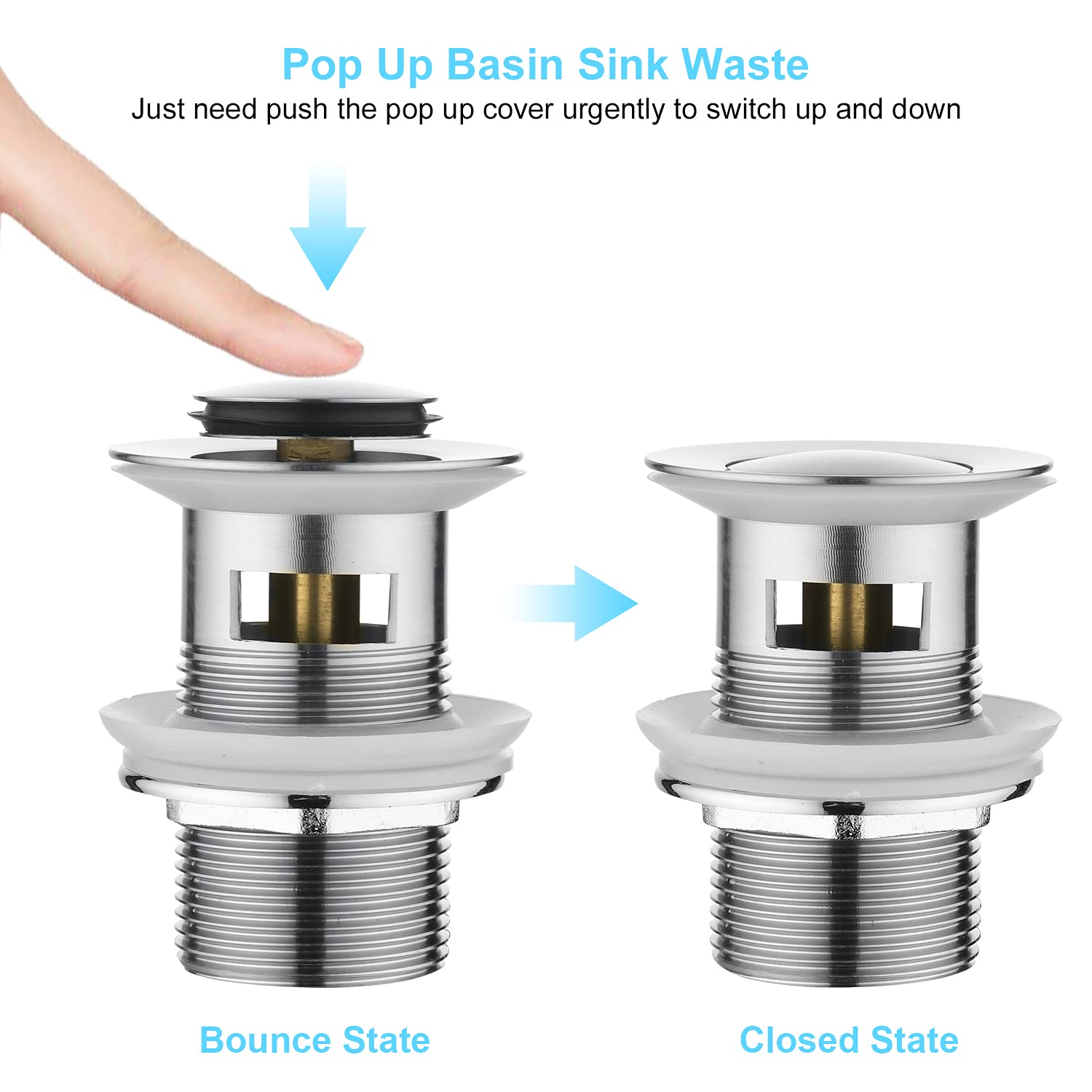 Pop Up Basin Sink Waste

Just need push the pop up cover urgently to switch up and down

Bounce State

Closed State