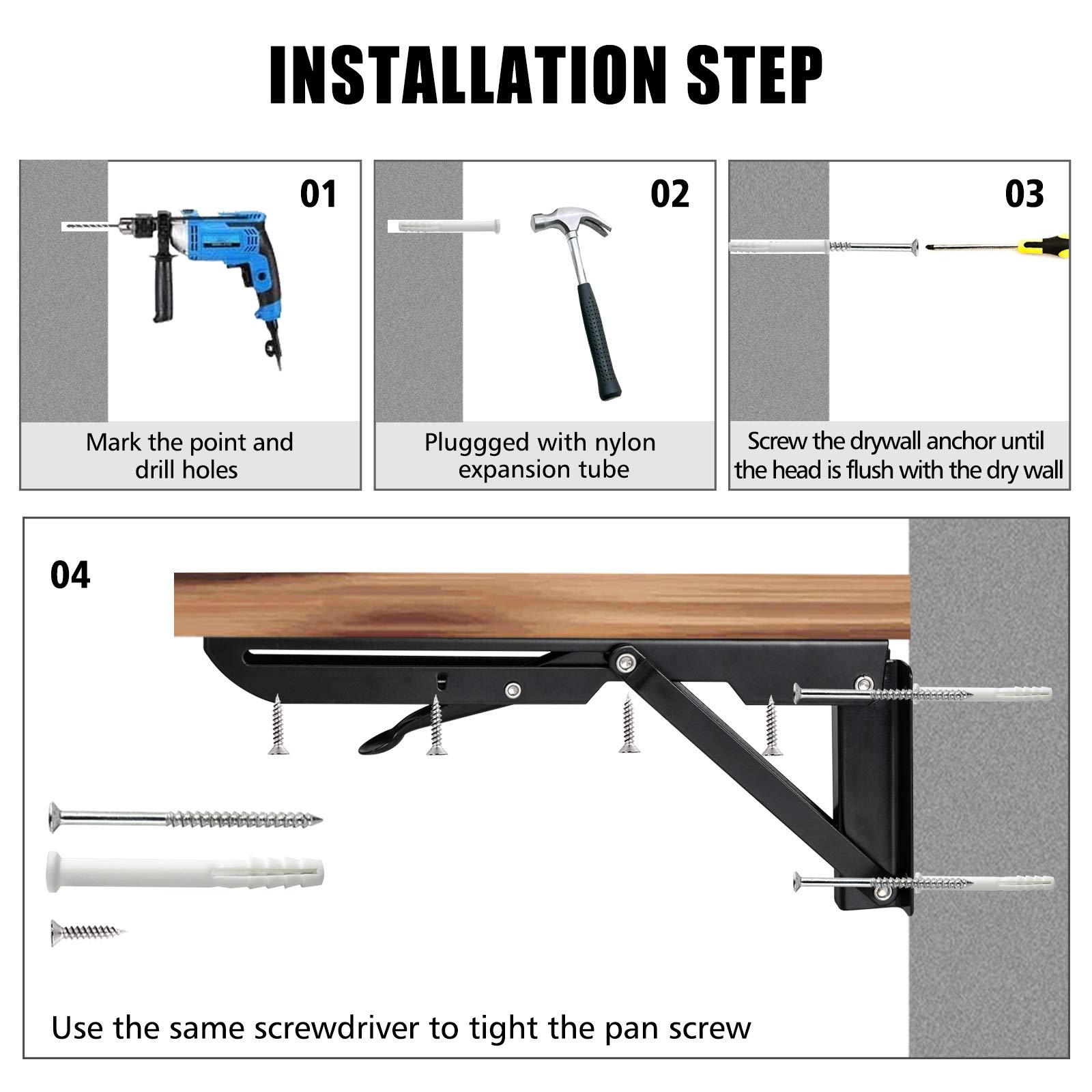 INSTALLATION STEP

01

Mark the point and drill holes

02

Pluggged with nylon expansion tube

03

Screw the drywall anchor until the head is flush with the dry wall

04

Use the same screwdriver to tight the pan screw