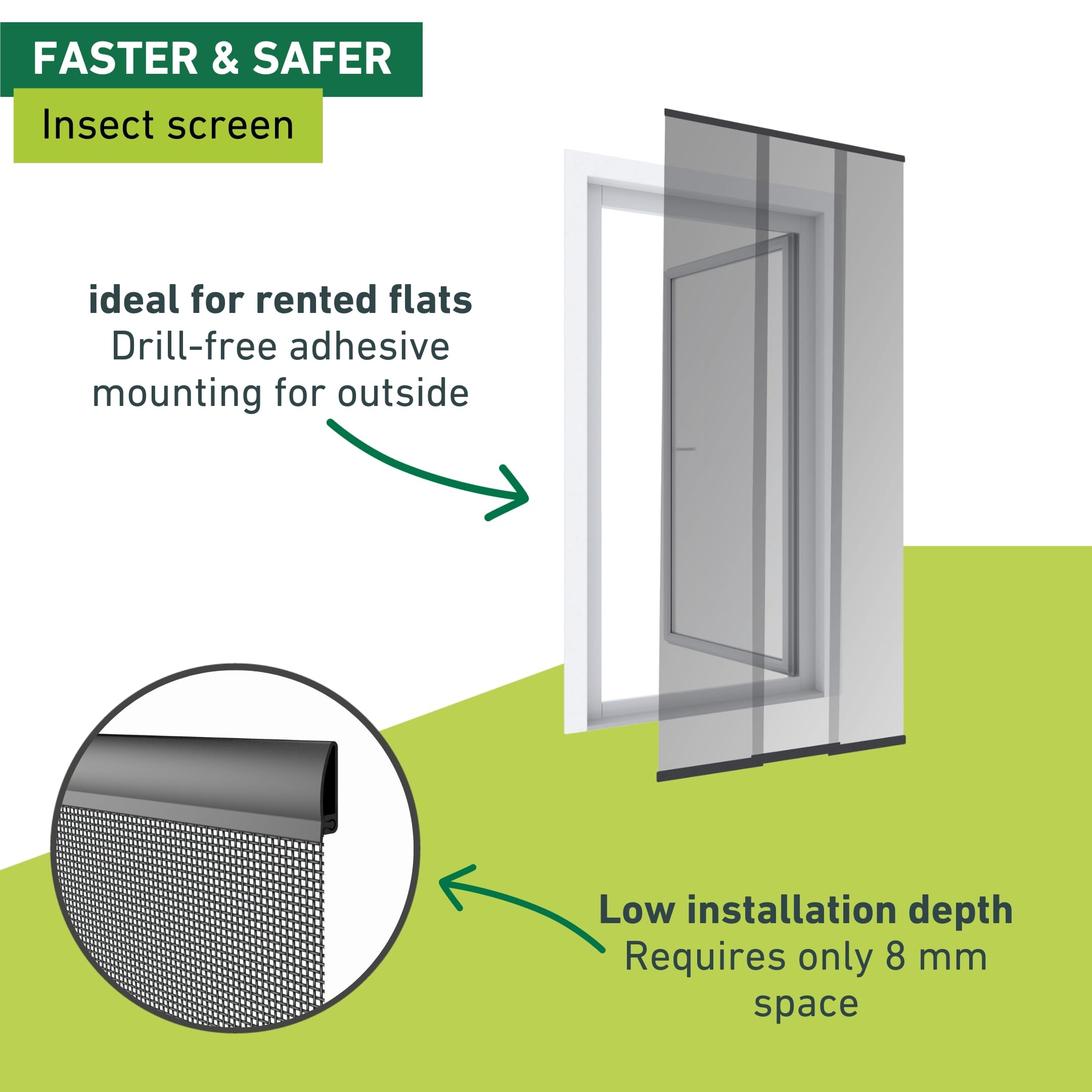 FASTER & SAFER

Insect screen

ideal for rented flats
Drill-free adhesive mounting for outside

Low installation depth
Requires only 8 mm space