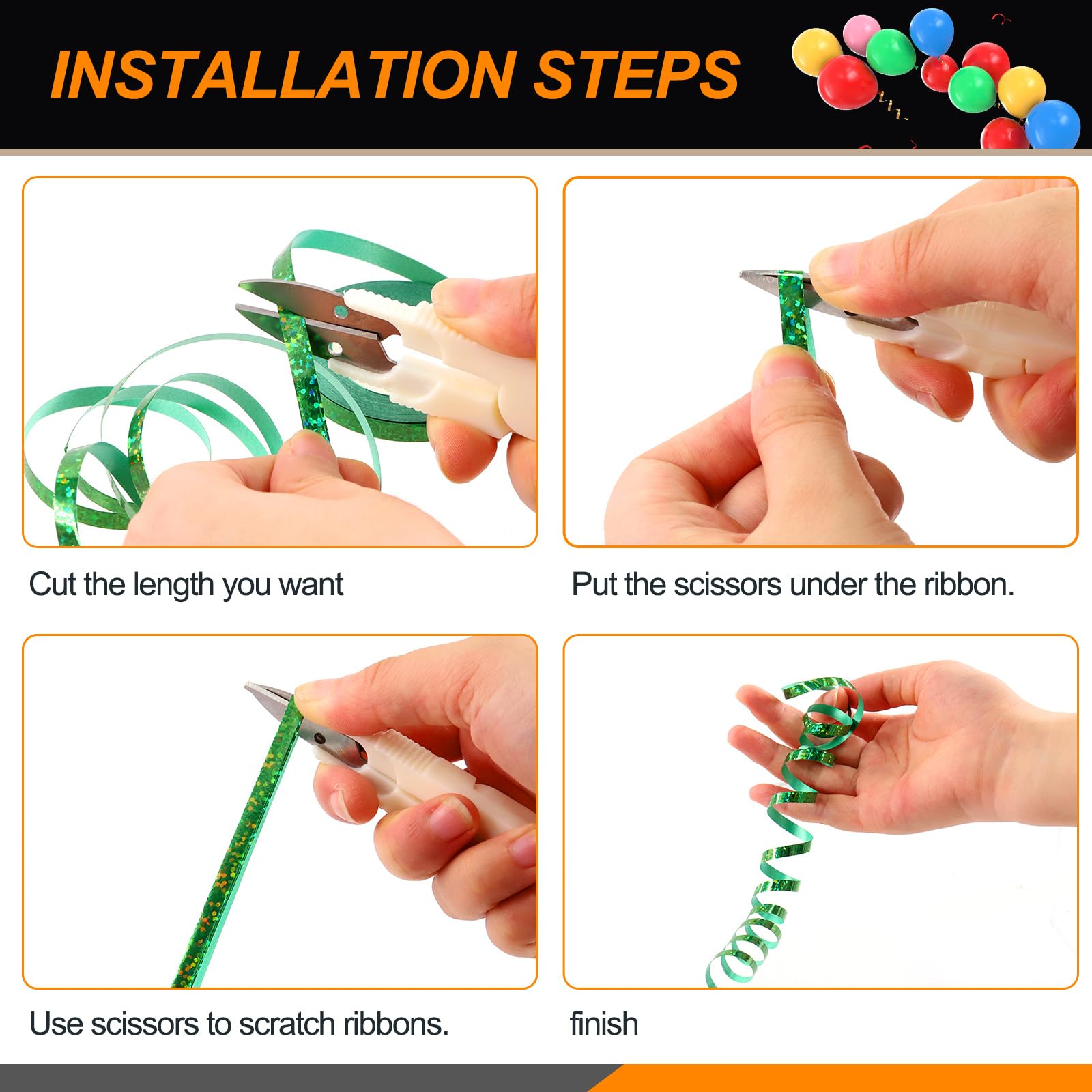 INSTALLATION STEPS

Cut the length you want

Put the scissors under the ribbon.

Use scissors to scratch ribbons.

finish