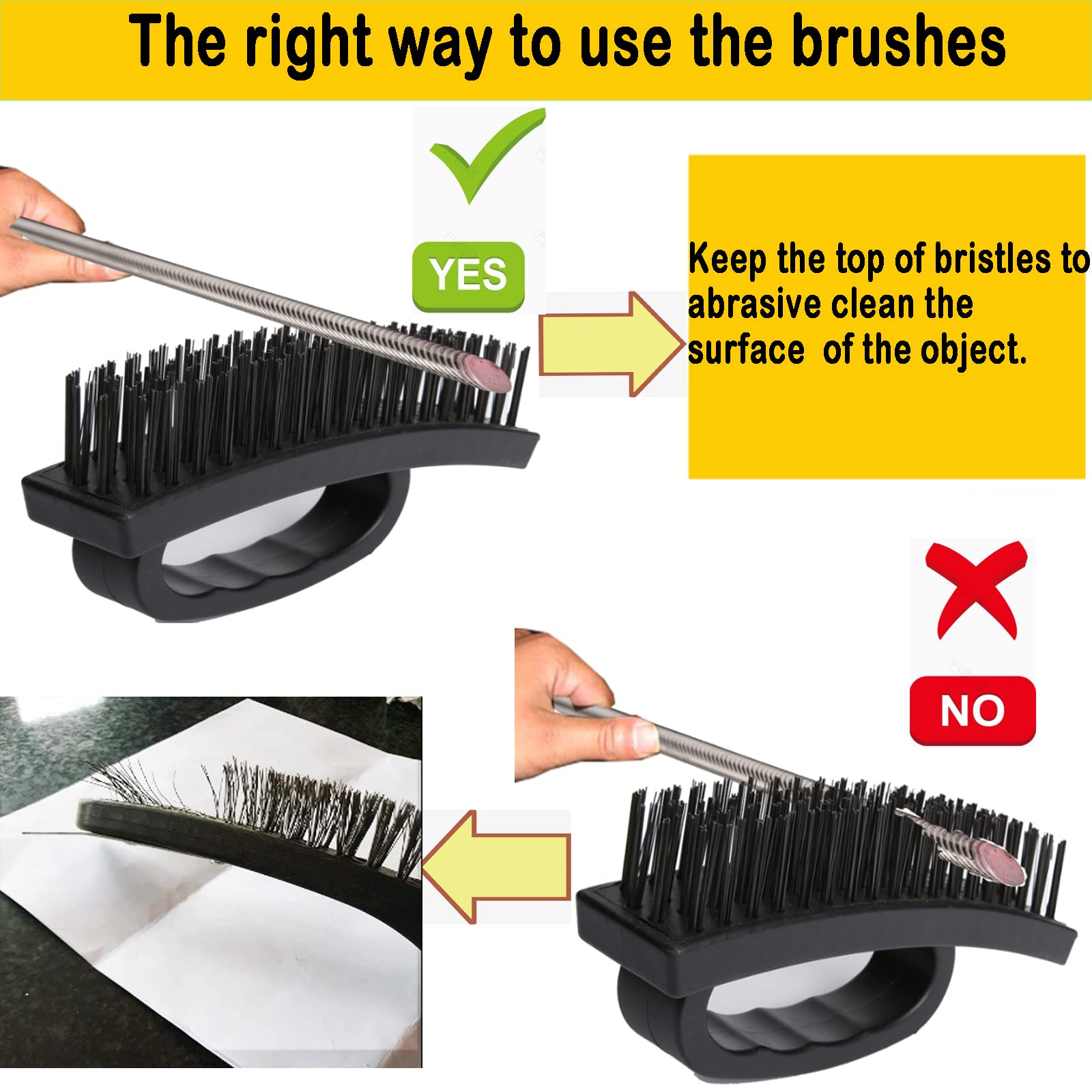 The right way to use the brushes

YES

Keep the top of bristles to abrasive clean the surface  of the object.

NO