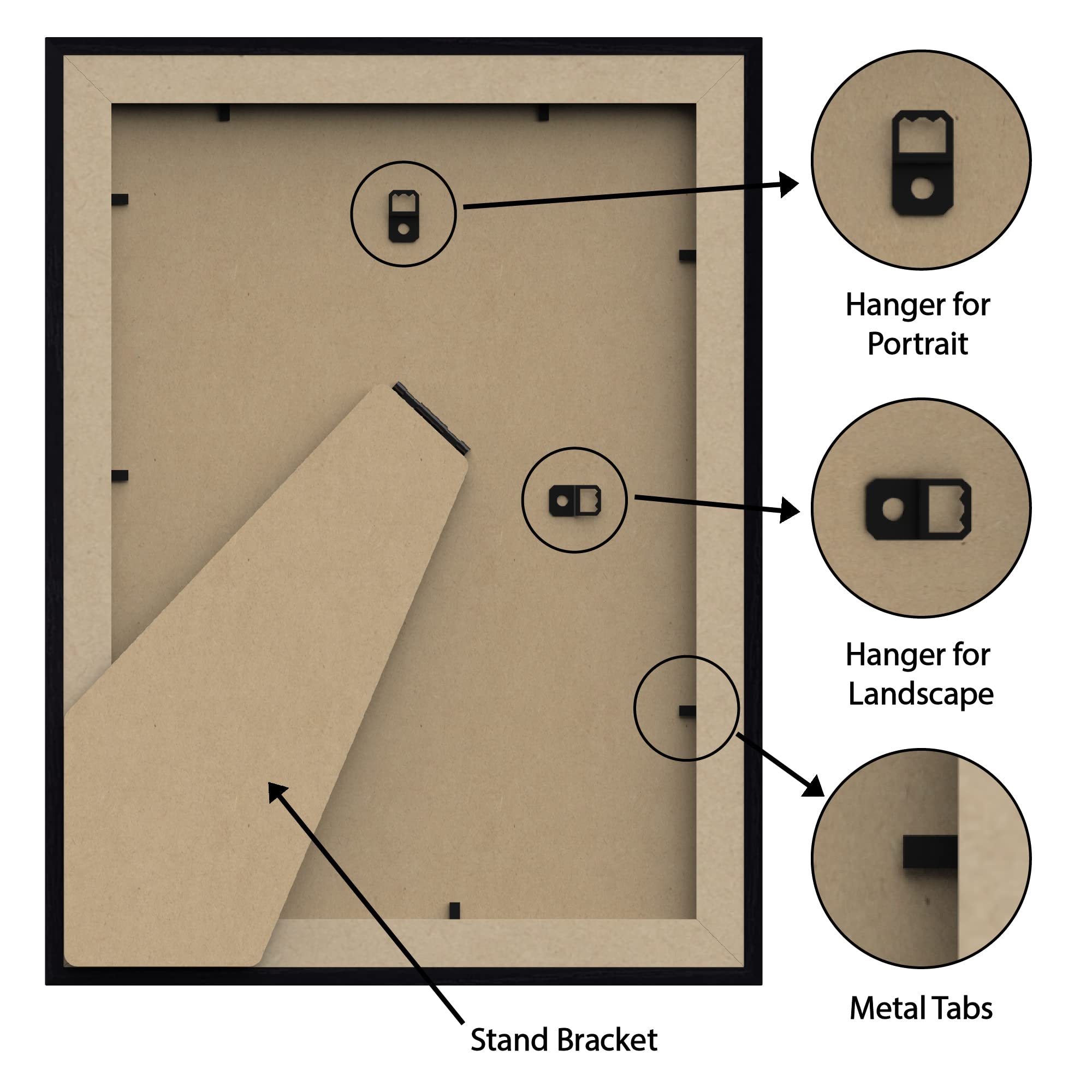 Hanger for Portrait

Hanger for Landscape

Metal Tabs

Stand Bracket