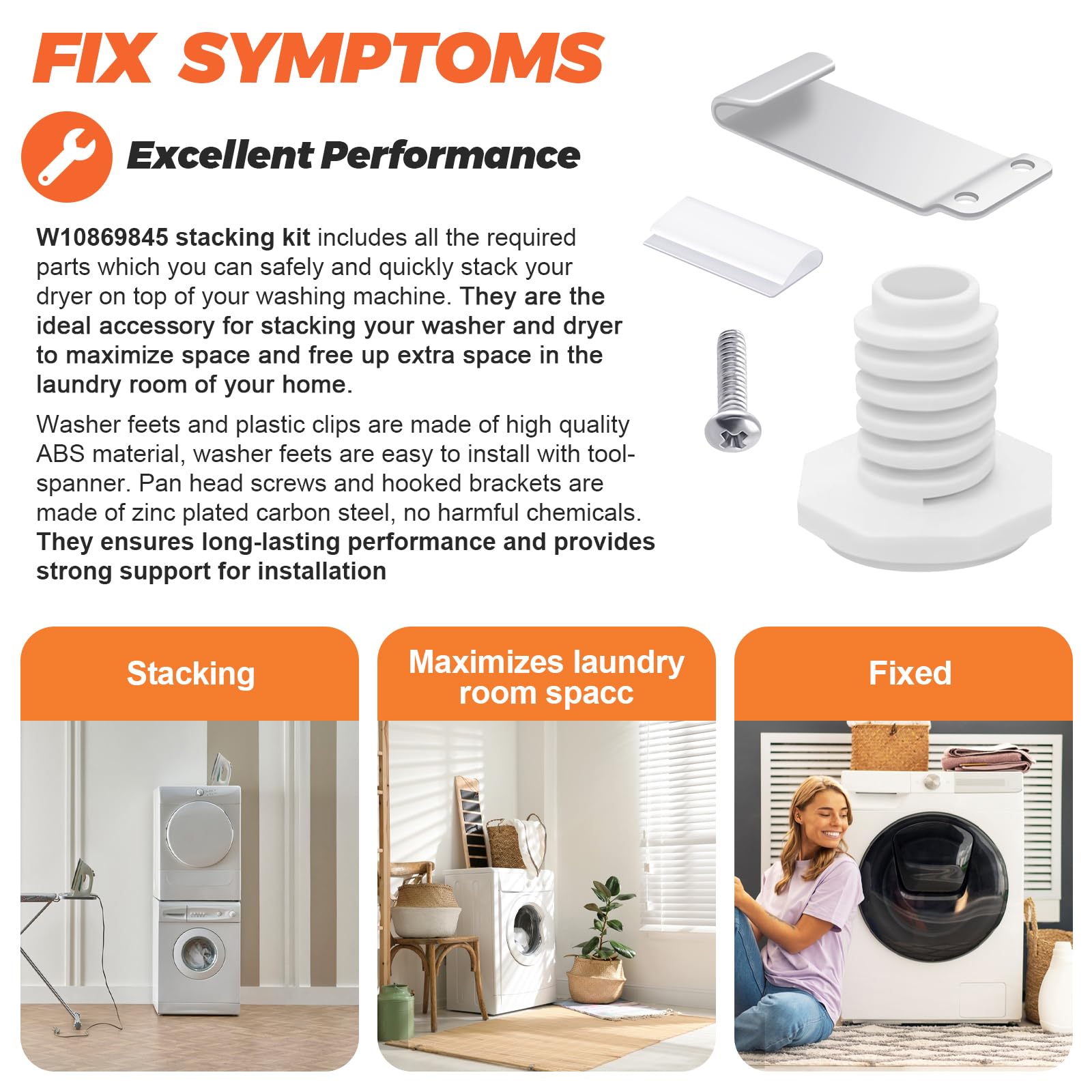 FIX SYMPTOMS

Excellent Performance

W10869845 stacking kit includes all the required parts which you can safely and quickly stack your dryer on top of your washing machine. They are the ideal accessory for stacking your washer and dryer to maximize space and free up extra space in the laundry room of your home.

Washer feets and plastic clips are made of high quality ABS material, washer feets are easy to install with tool-spanner. Pan head screws and hooked brackets are made of zinc plated carbon steel, no harmful chemicals. They ensures long-lasting performance and provides strong support for installation

Stacking

Maximizes laundry room spacc

Fixed