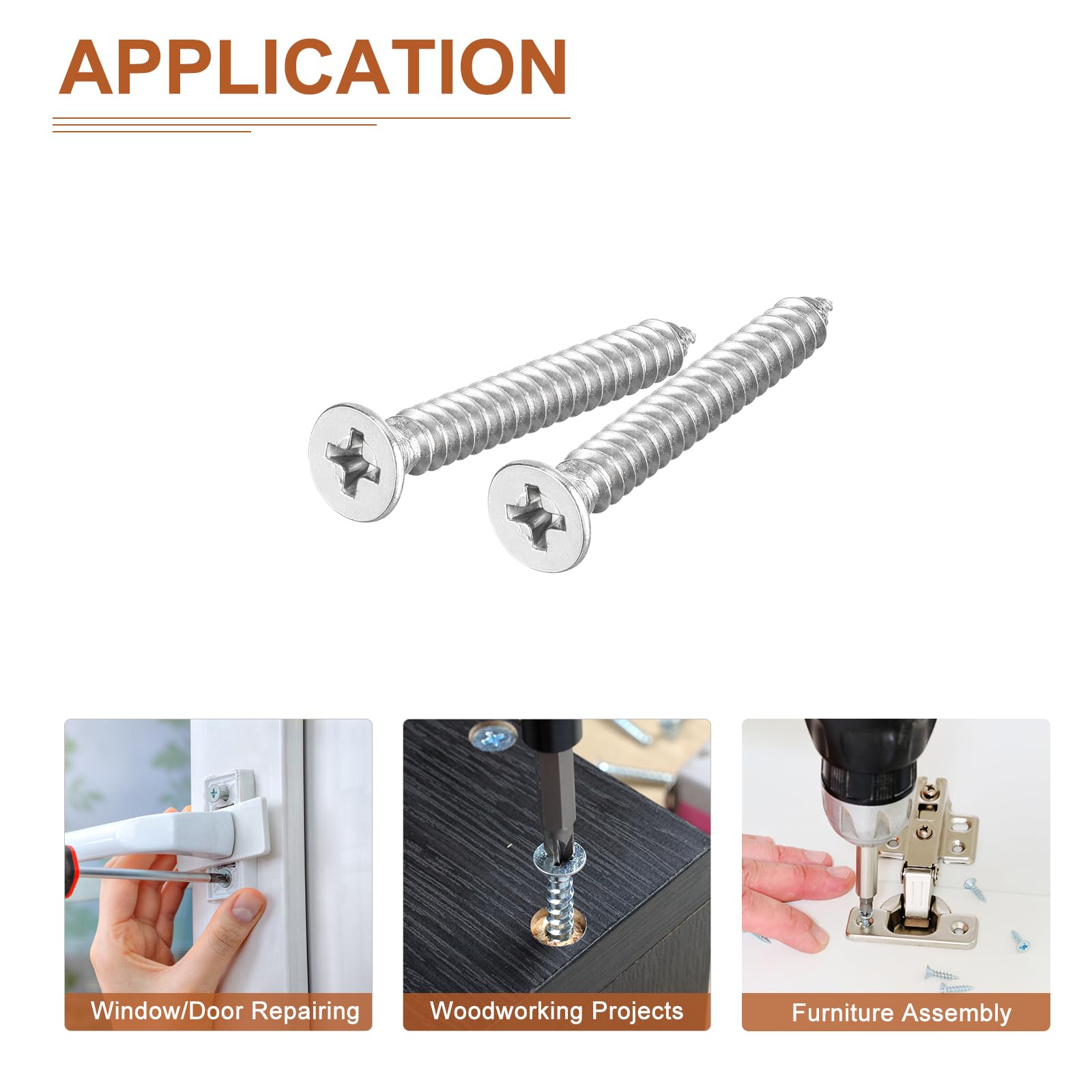 APPLICATION

Window/Door Repairing

Woodworking Projects

Furniture Assembly