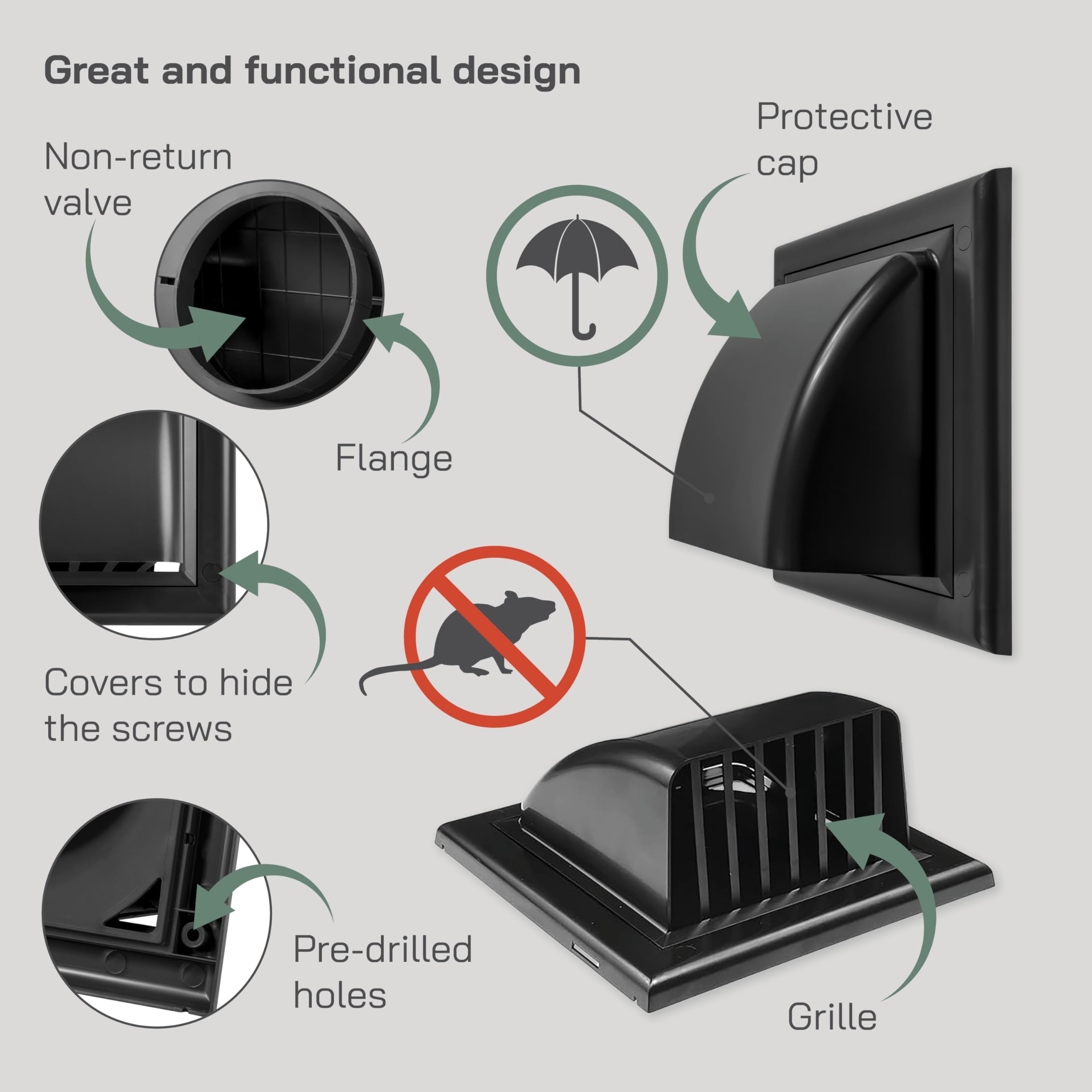 Great and functional design

Non-return valve

Protective cap

Flange

Covers to hide the screws

Pre-drilled holes

Grille