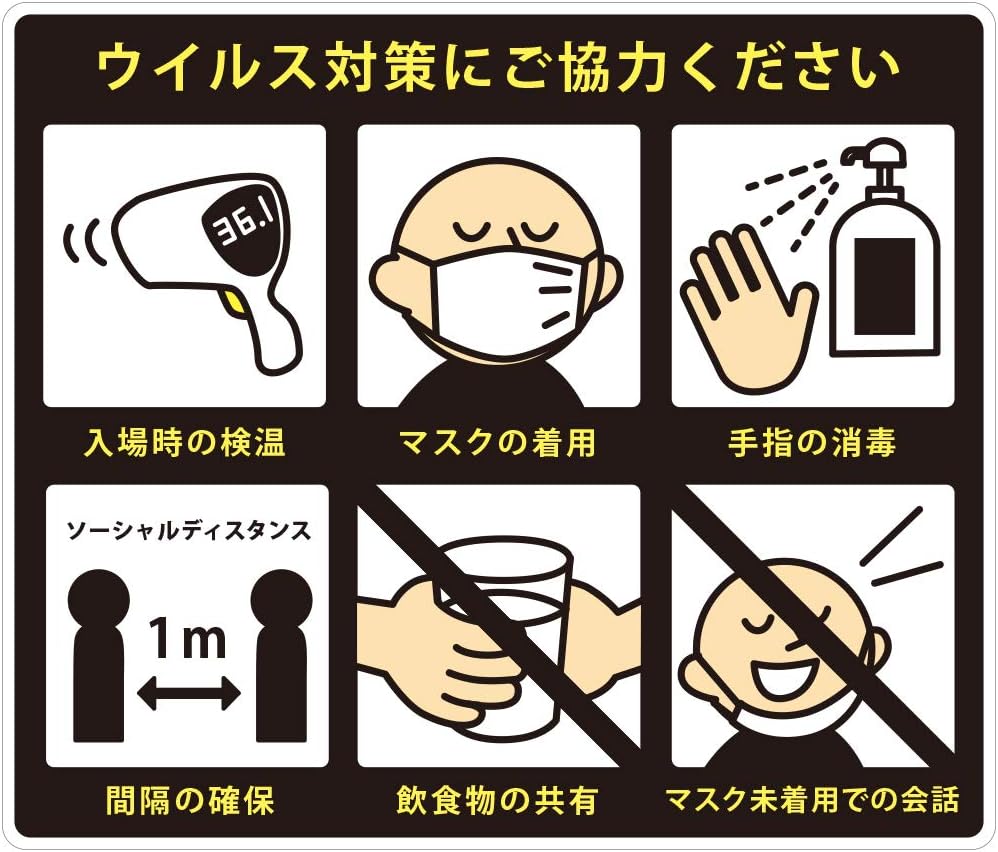 ウイルス対策にご協力ください

36.1

入場時の検温

マスクの着用

手指の消毒

ソーシャルディスタンス

1m

間隔の確保

飲食物の共有

マスク未着用での会話