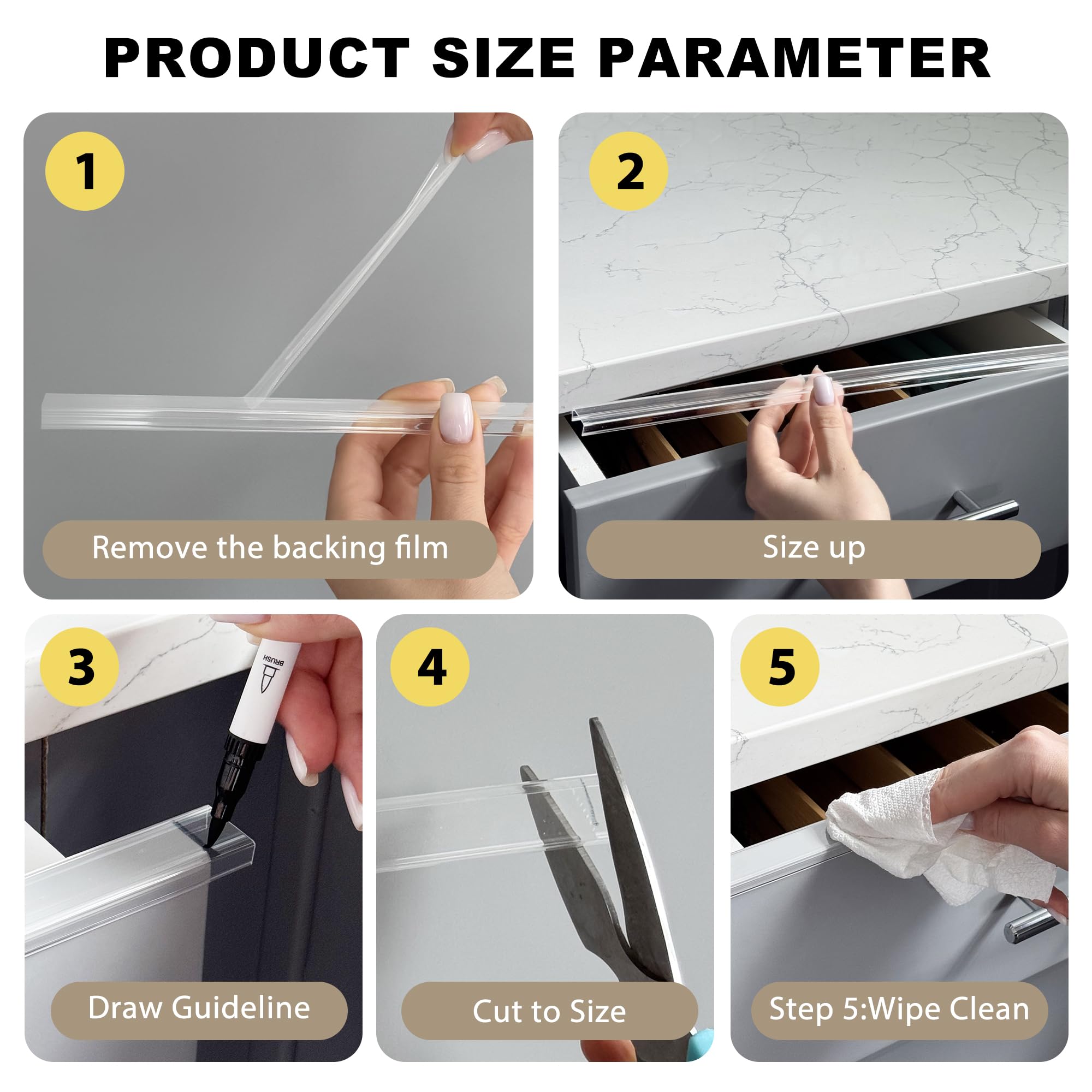 PRODUCT SIZE PARAMETER

1

Remove the backing film

2

Size up

3

BRUSH

Draw Guideline

4

Cut to Size

5

Step 5:Wipe Clean