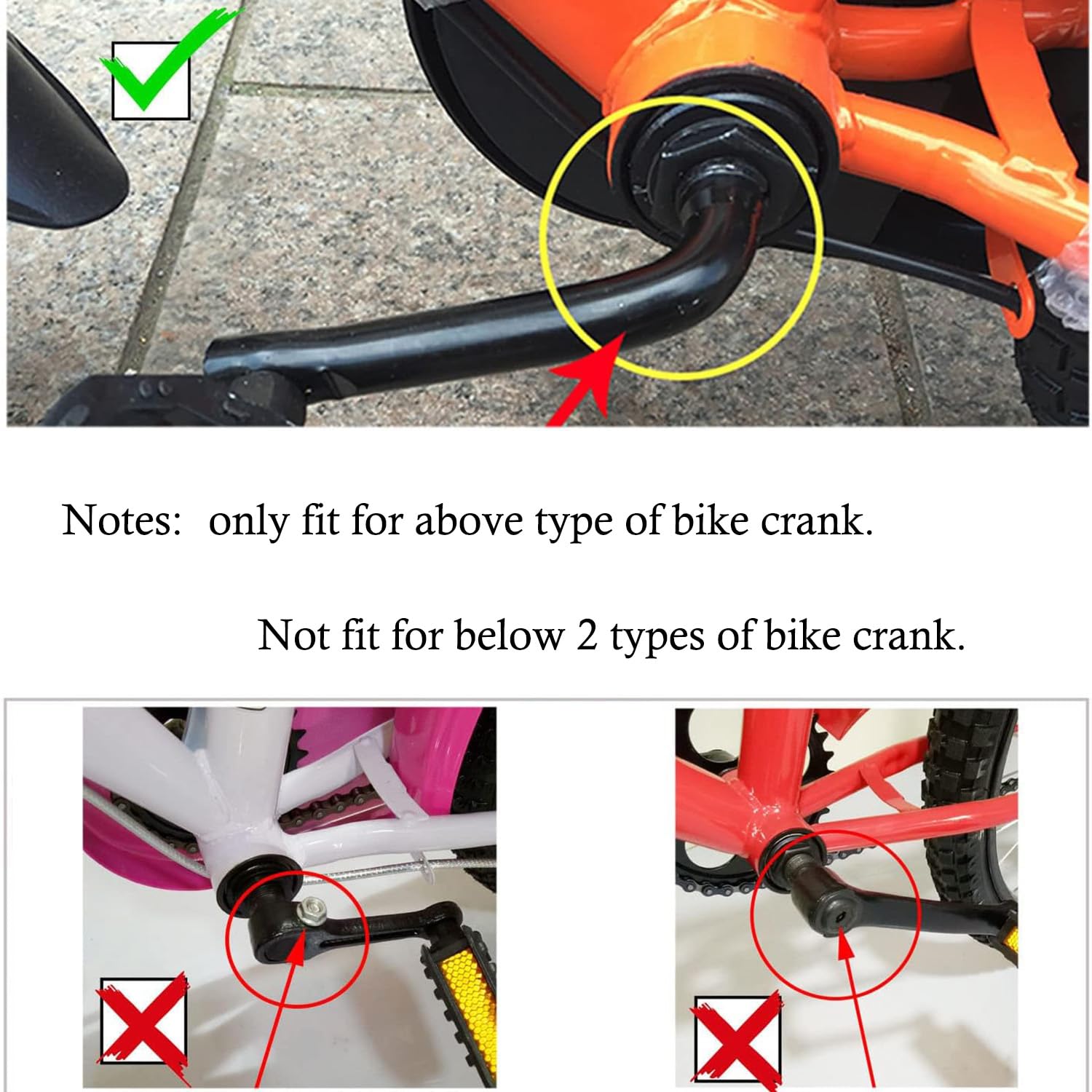 Notes: only fit for above type of bike crank.

Not fit for below 2 types of bike crank.