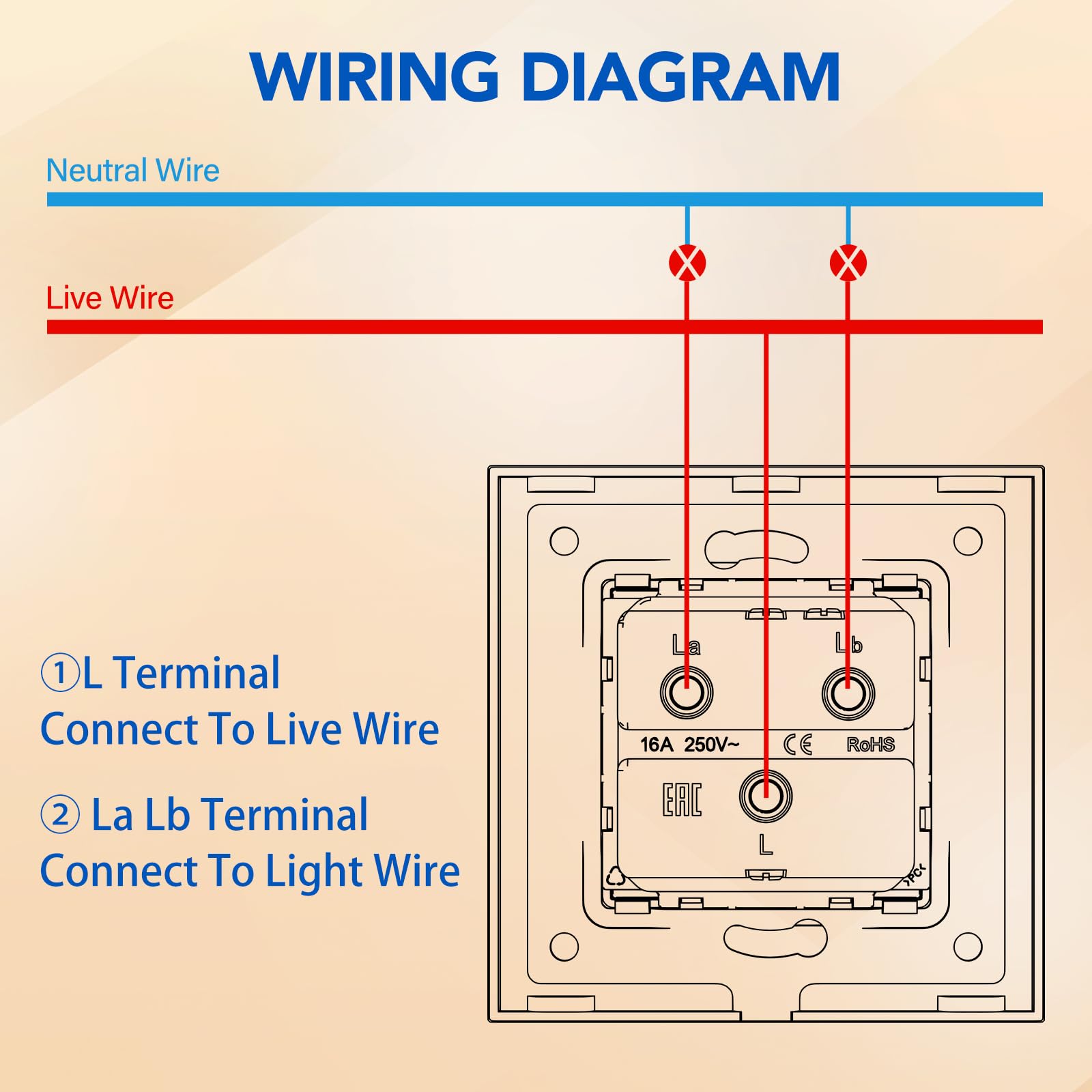 WIRING DIAGRAM

Neutral Wire

Live Wire

①L Terminal
Connect To Live Wire

② La Lb Terminal
Connect To Light Wire

La

Lb

16A 250V~

CE

RoHS

EAC

L

>PC<