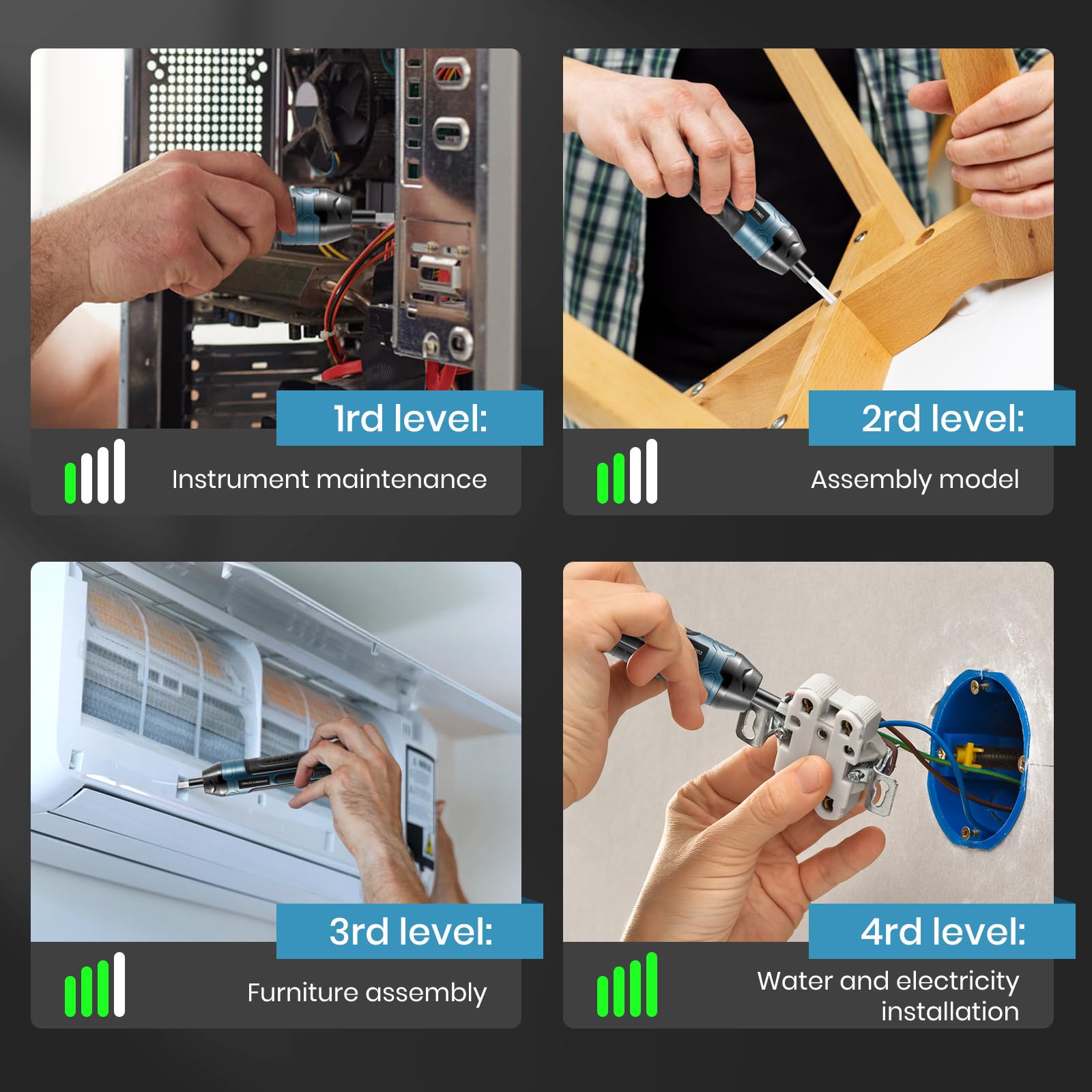 1rd level:

Instrument maintenance

2rd level:

Assembly model

3rd level:

Furniture assembly

4rd level:

Water and electricity installation