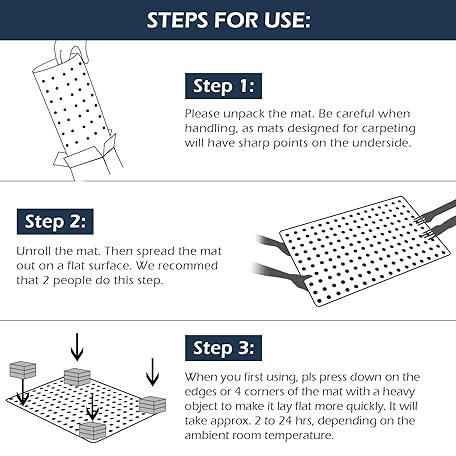 STEPS FOR USE:

Step 1:

Please unpack the mat. Be careful when handling, as mats designed for carpeting will have sharp points on the underside.

Step 2:

Unroll the mat. Then spread the mat out on a flat surface. We recommed that 2 people do this step.

Step 3:

When you first using, pls press down on the edges or 4 corners of the mat with a heavy object to make it lay flat more quickly. It will take approx. 2 to 24 hrs, depending on the ambient room temperature.