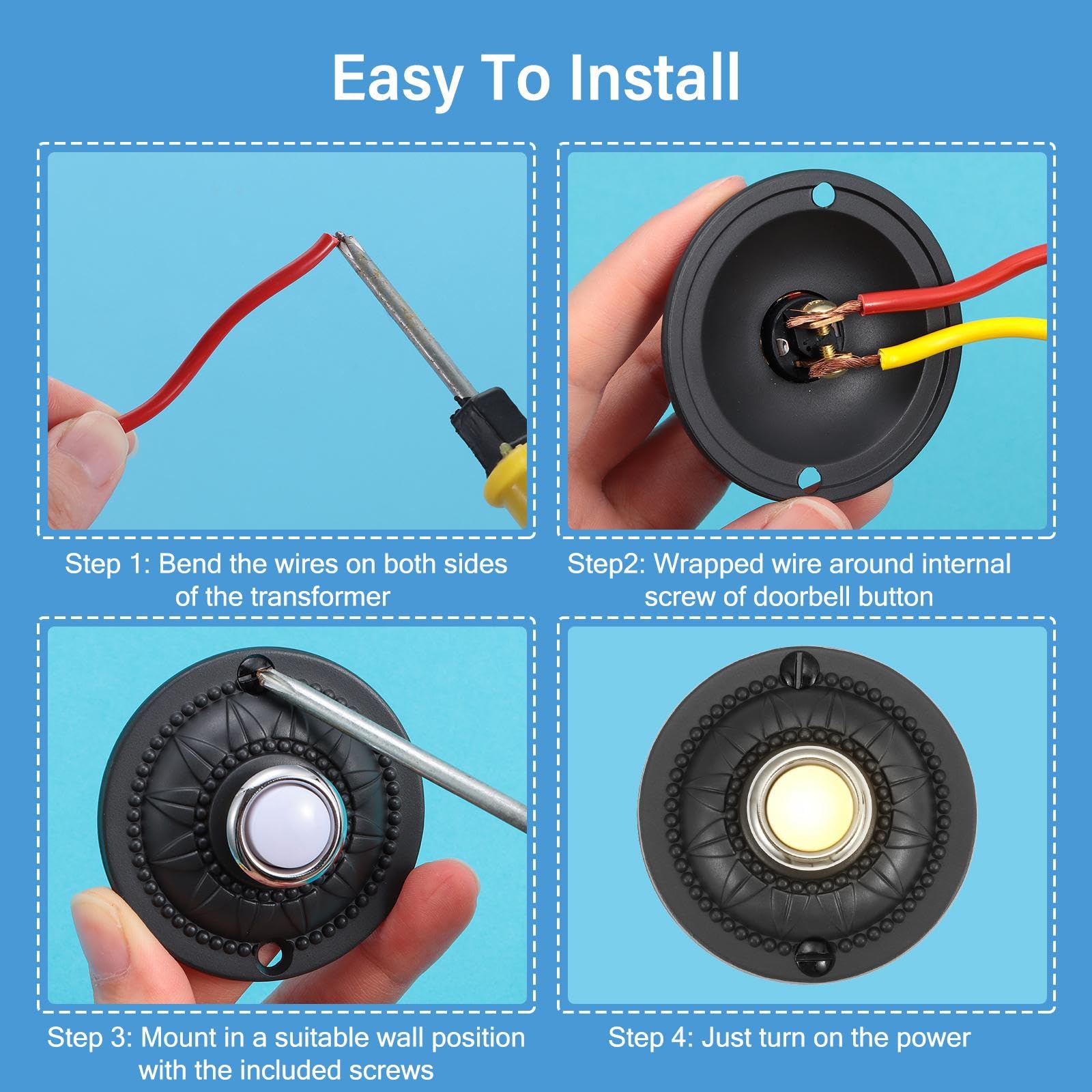 Easy To Install

Step 1: Bend the wires on both sides of the transformer

Step2: Wrapped wire around internal screw of doorbell button

Step 3: Mount in a suitable wall position with the included screws

Step 4: Just turn on the power