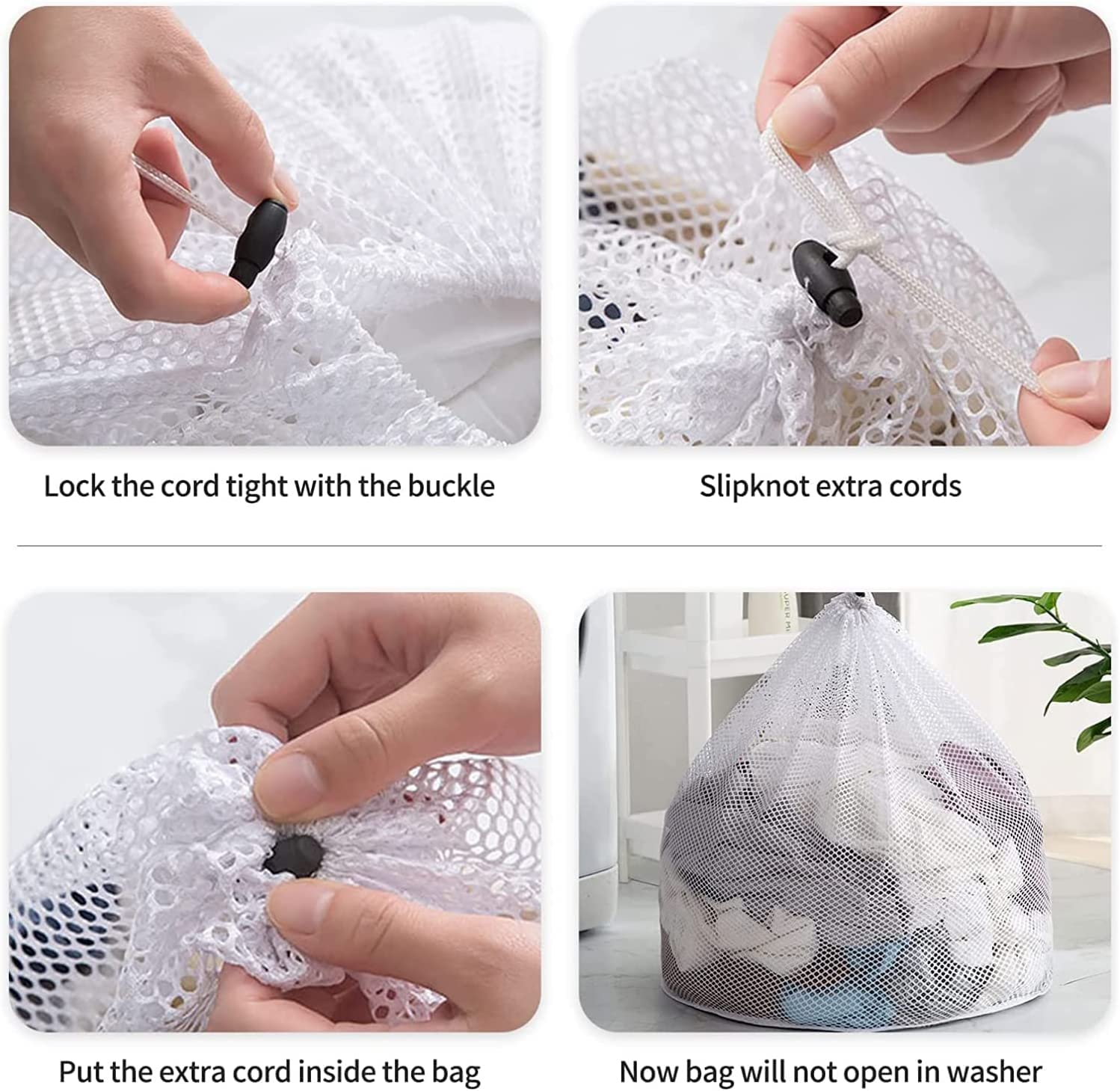 Lock the cord tight with the buckle

Slipknot extra cords

Put the extra cord inside the bag

Now bag will not open in washer