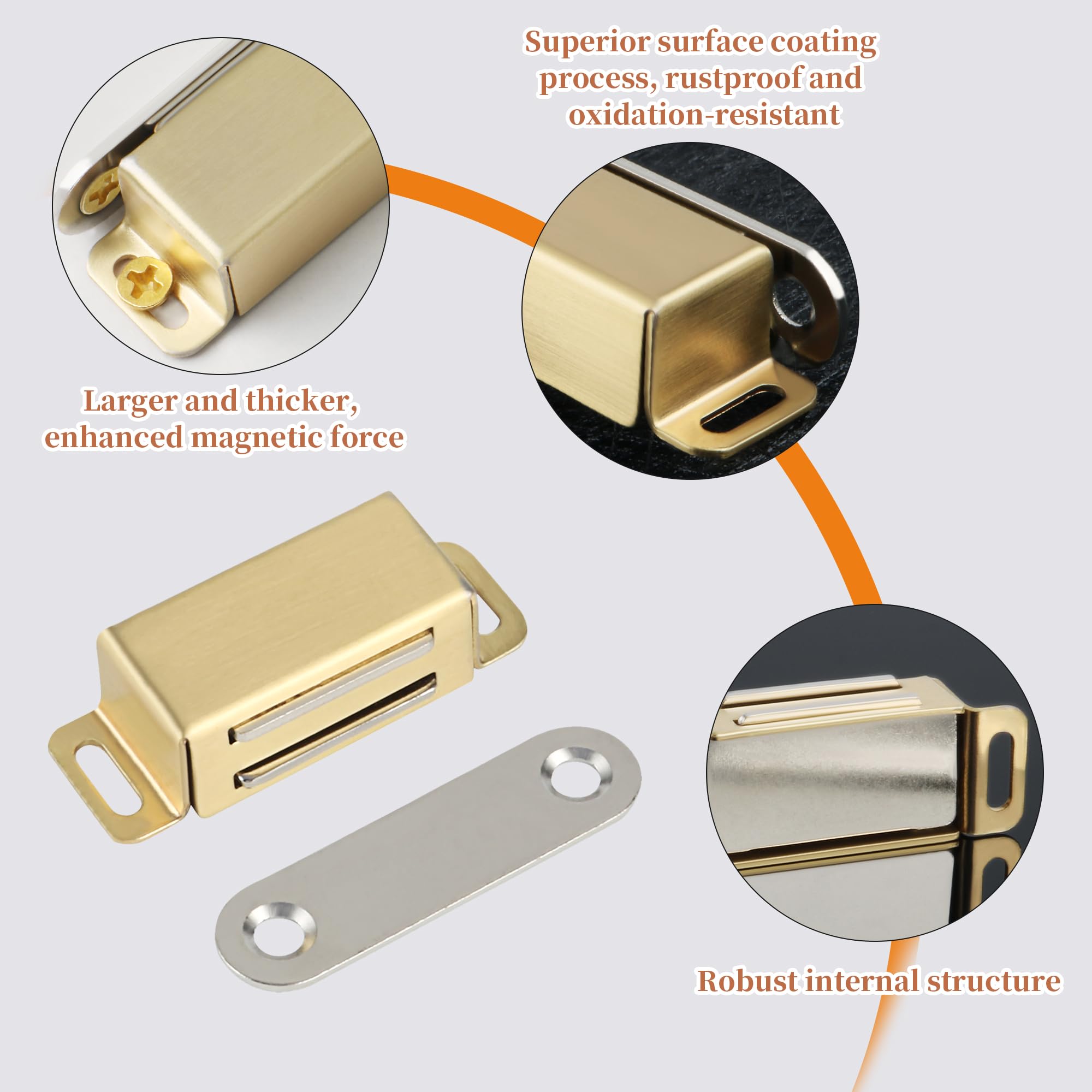 Superior surface coating process, rustproof and oxidation-resistant

Larger and thicker, enhanced magnetic force

Robust internal structure