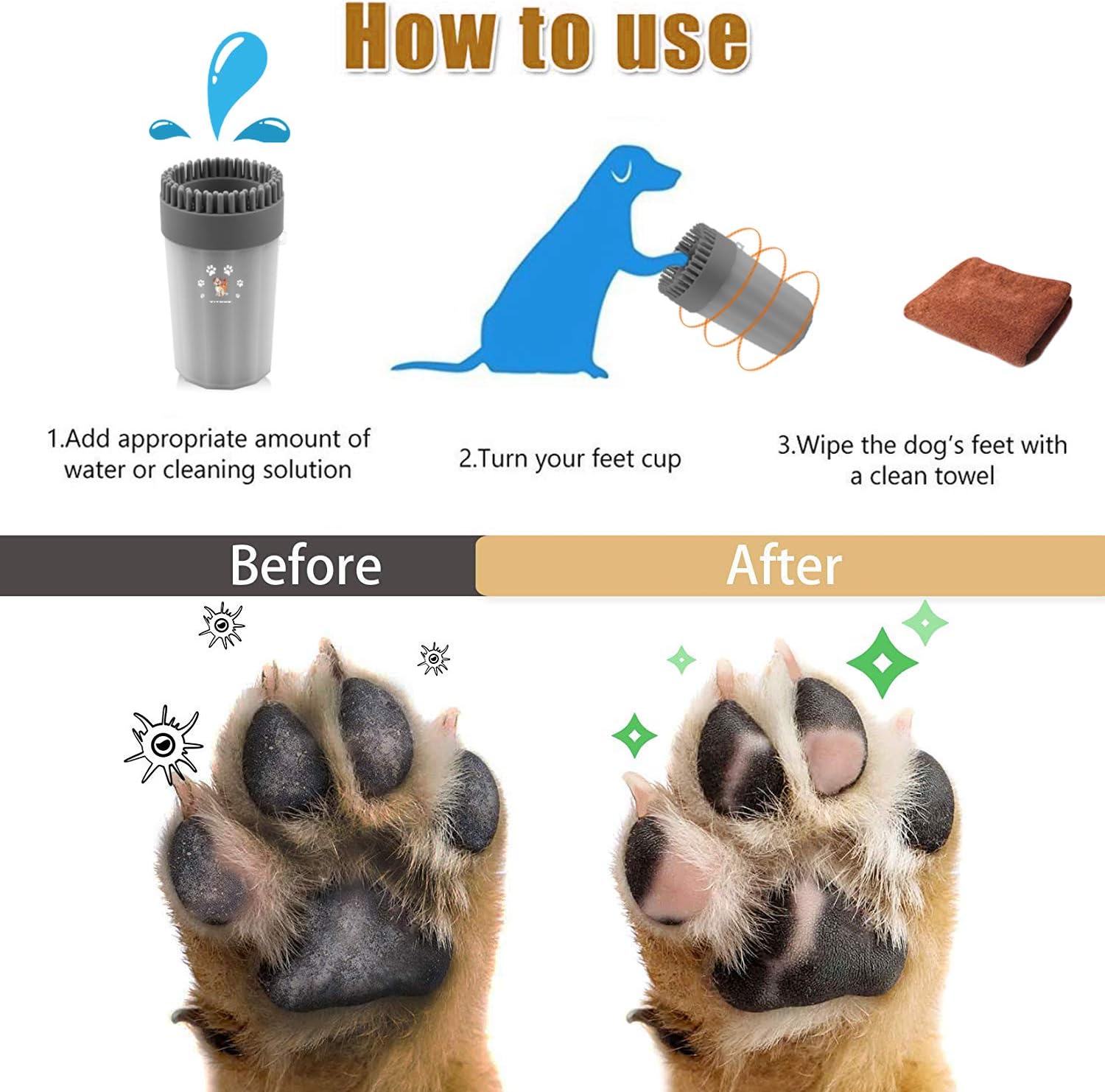 How to use

1.Add appropriate amount of water or cleaning solution

2.Turn your feet cup

3.Wipe the dog's feet with a clean towel

Before

After