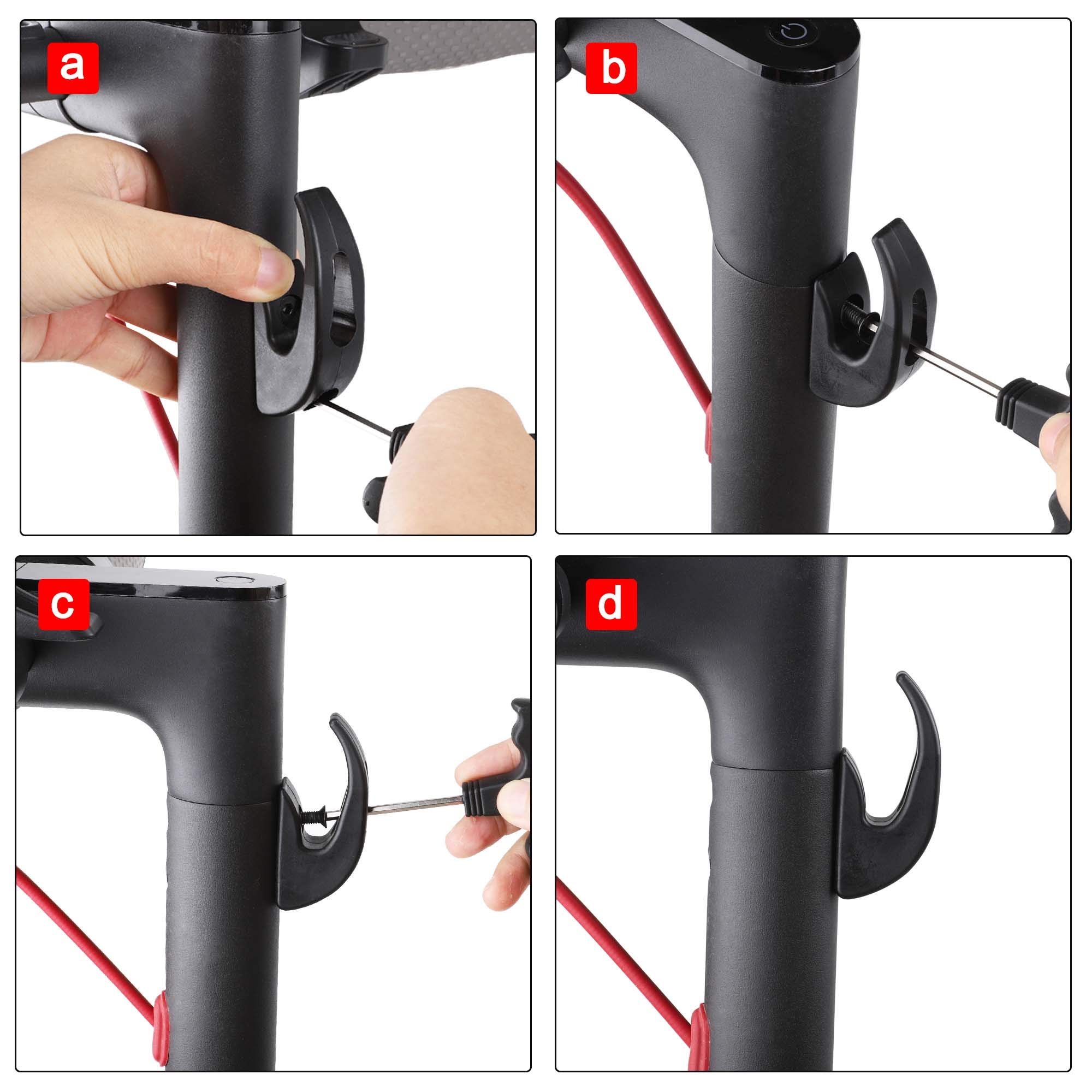 a

b

c

d