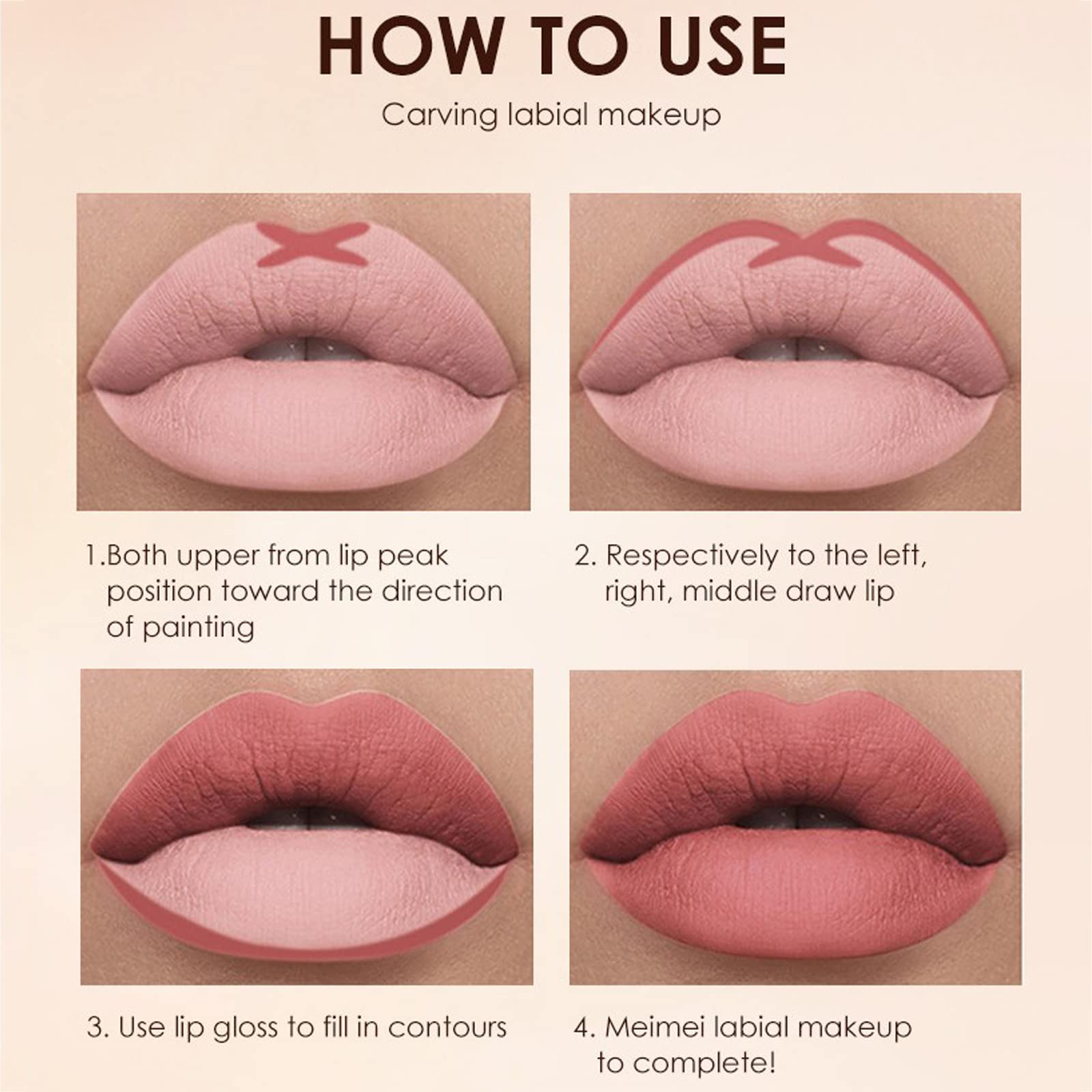 HOW TO USE

Carving labial makeup

1.Both upper from lip peak position toward the direction of painting

2. Respectively to the left, right, middle draw lip

3. Use lip gloss to fill in contours

4. Meimei labial makeup to complete!