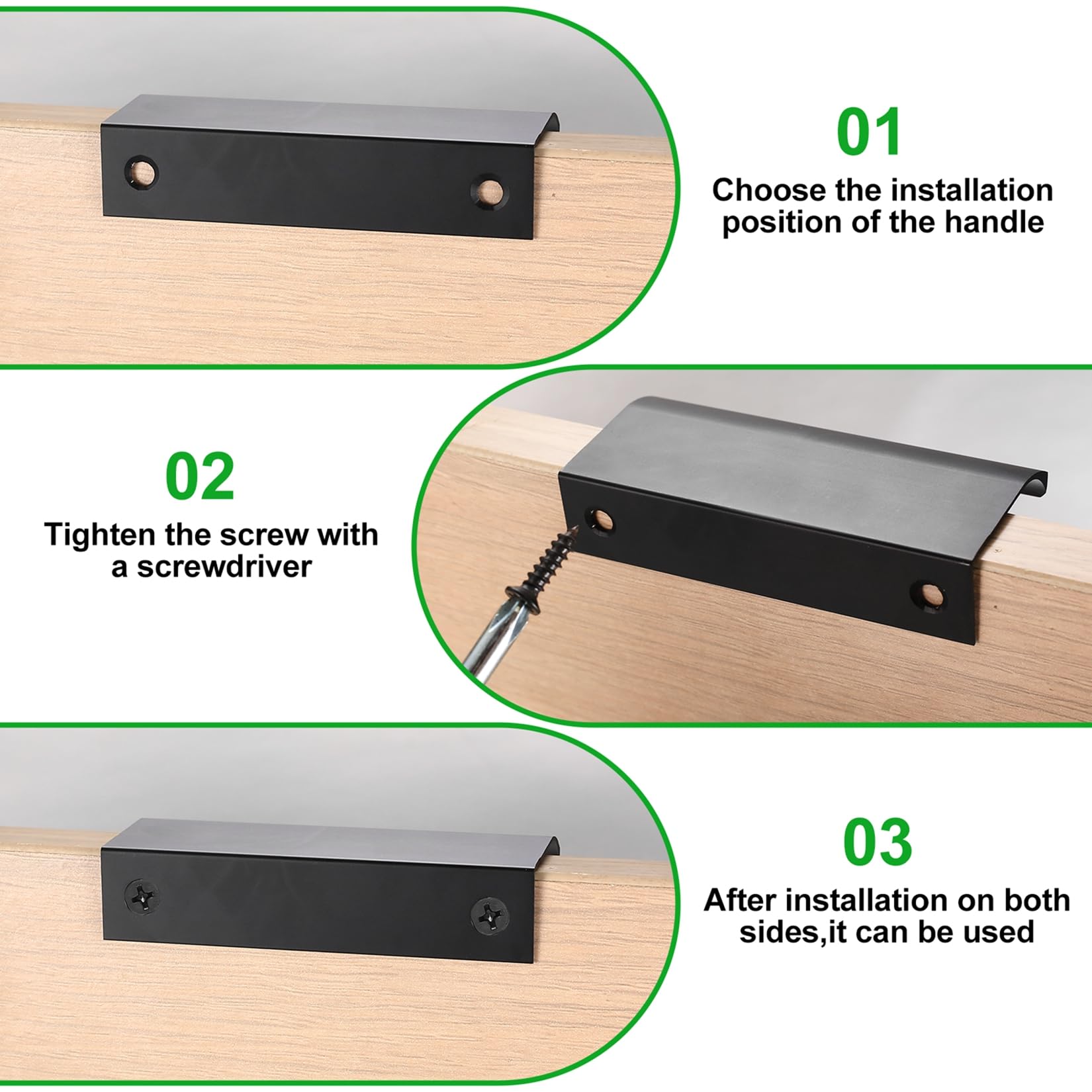 01
Choose the installation position of the handle

02
Tighten the screw with a screwdriver

03
After installation on both sides,it can be used