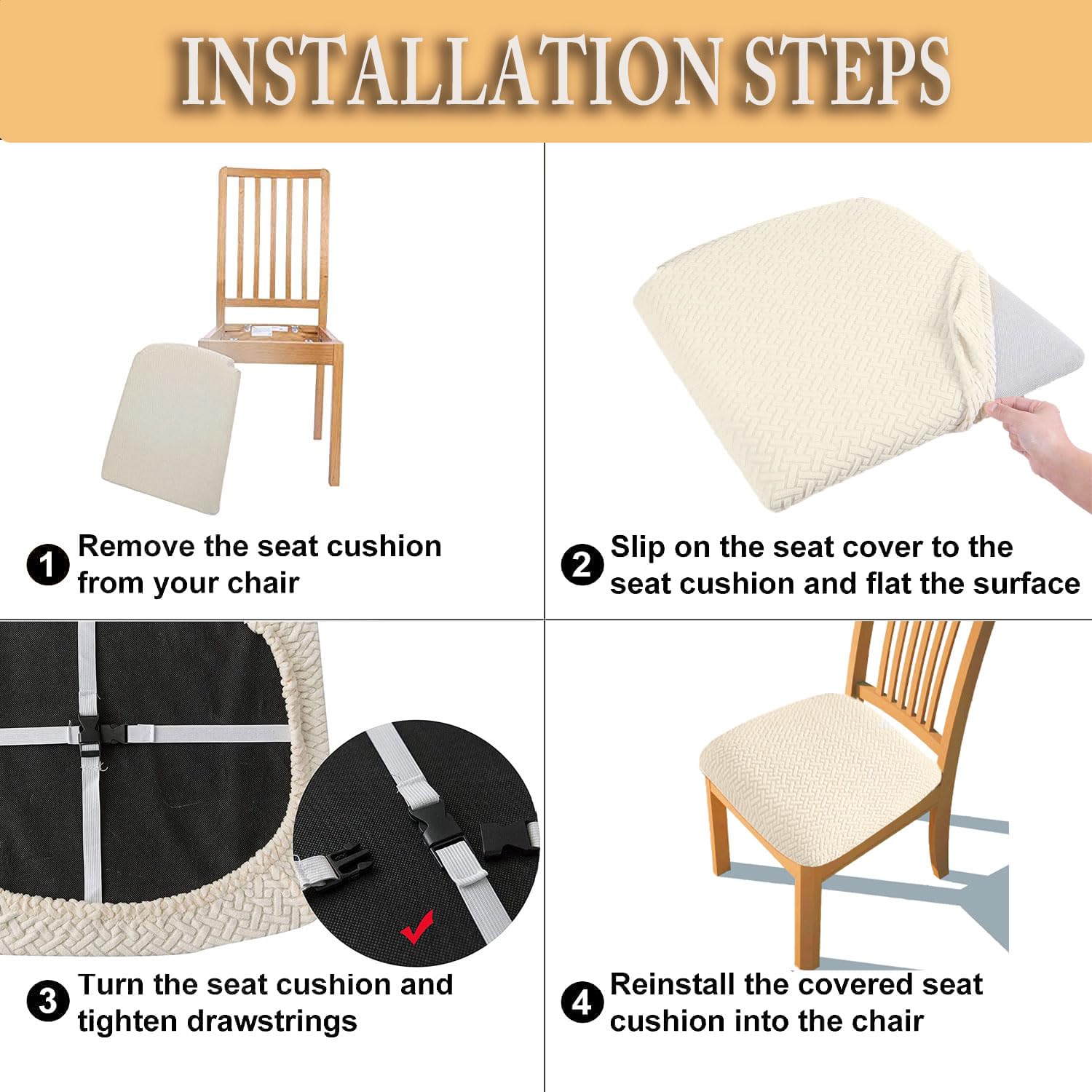 INSTALLATION STEPS

1 Remove the seat cushion from your chair

2 Slip on the seat cover to the seat cushion and flat the surface

3 Turn the seat cushion and tighten drawstrings

4 Reinstall the covered seat cushion into the chair