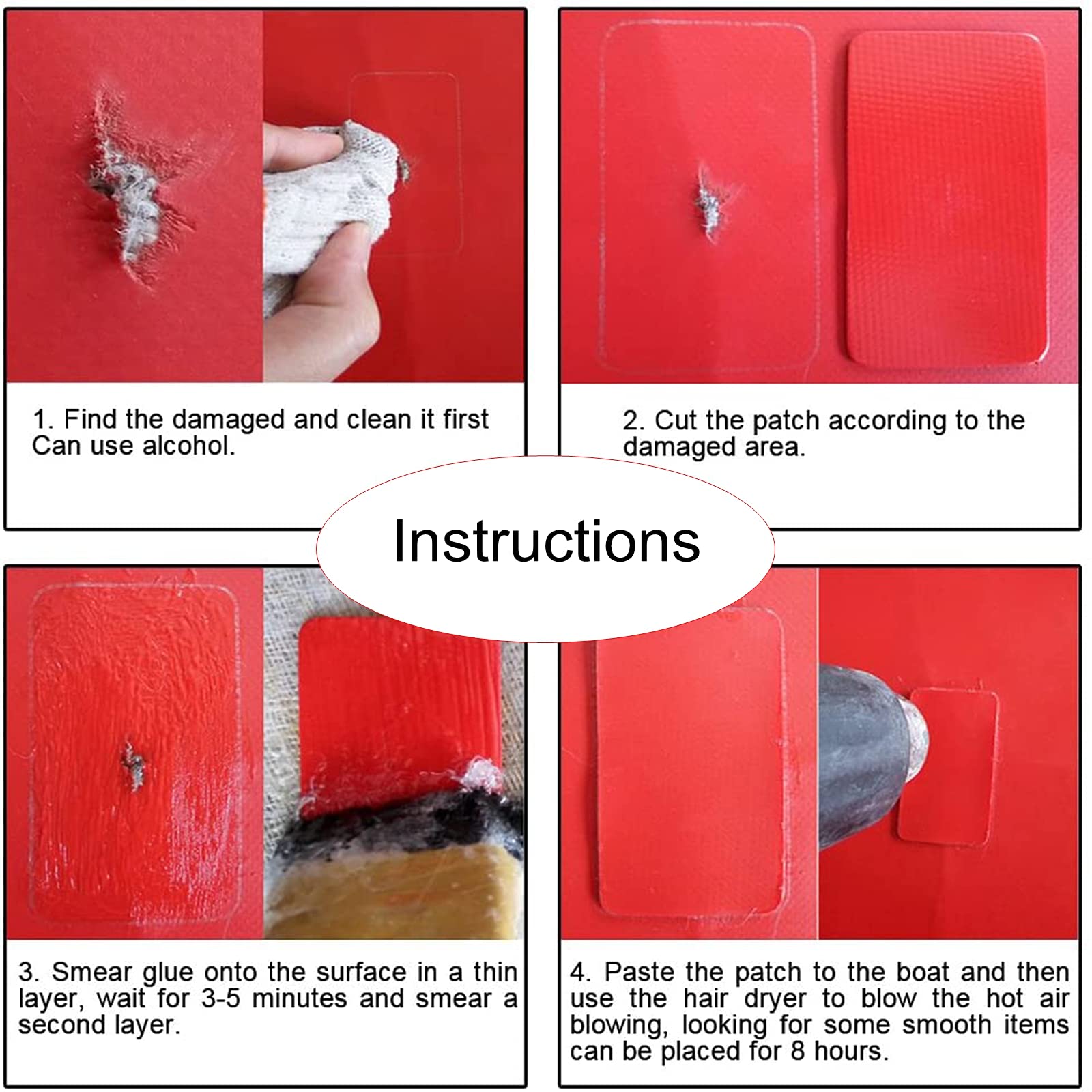 1. Find the damaged and clean it first
Can use alcohol.

2. Cut the patch according to the damaged area.

Instructions

3. Smear glue onto the surface in a thin layer, wait for 3-5 minutes and smear a second layer.

4. Paste the patch to the boat and then use the hair dryer to blow the hot air blowing, looking for some smooth items can be placed for 8 hours.